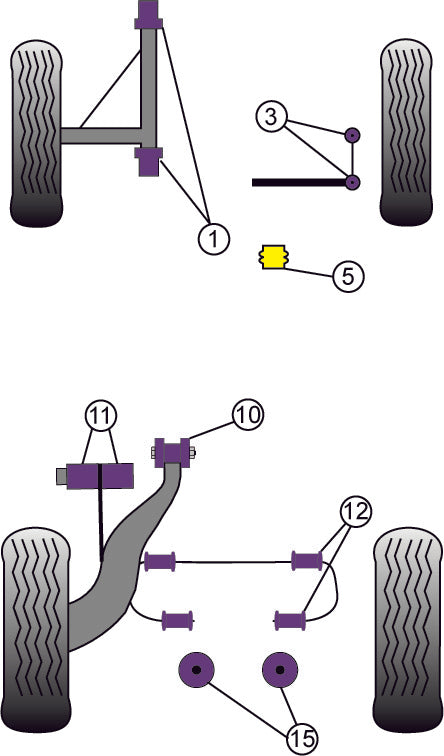 3
1
5
11
10
12
15