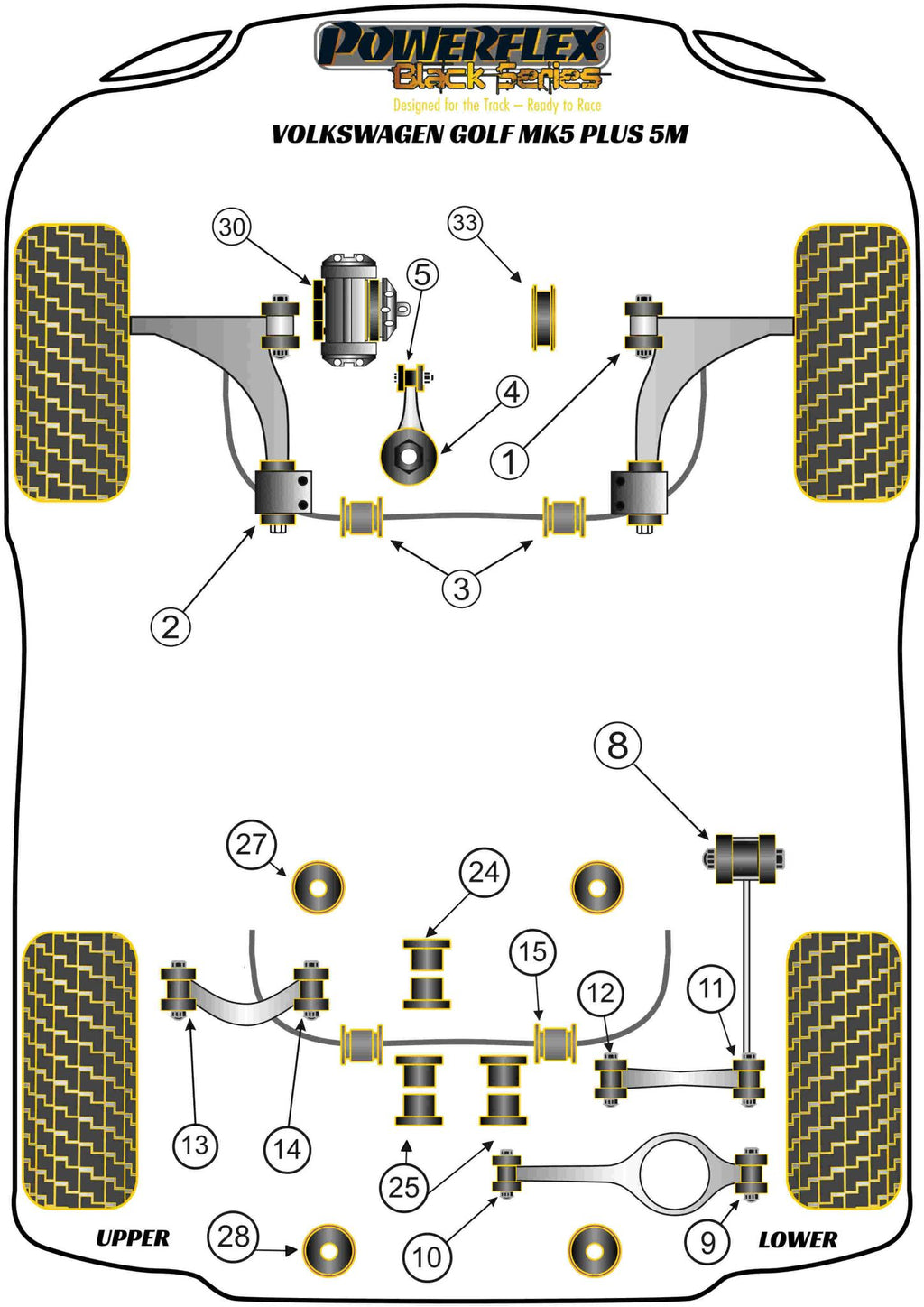 POWERFLEX
Black Series
Designed for the Track – Ready to Race

VOLKSWAGEN GOLF MK5 PLUS 5M

30
33
5
4
1
3
2
8
27
24
15
12
11
13
14
25
10
9
28

UPPER

LOWER