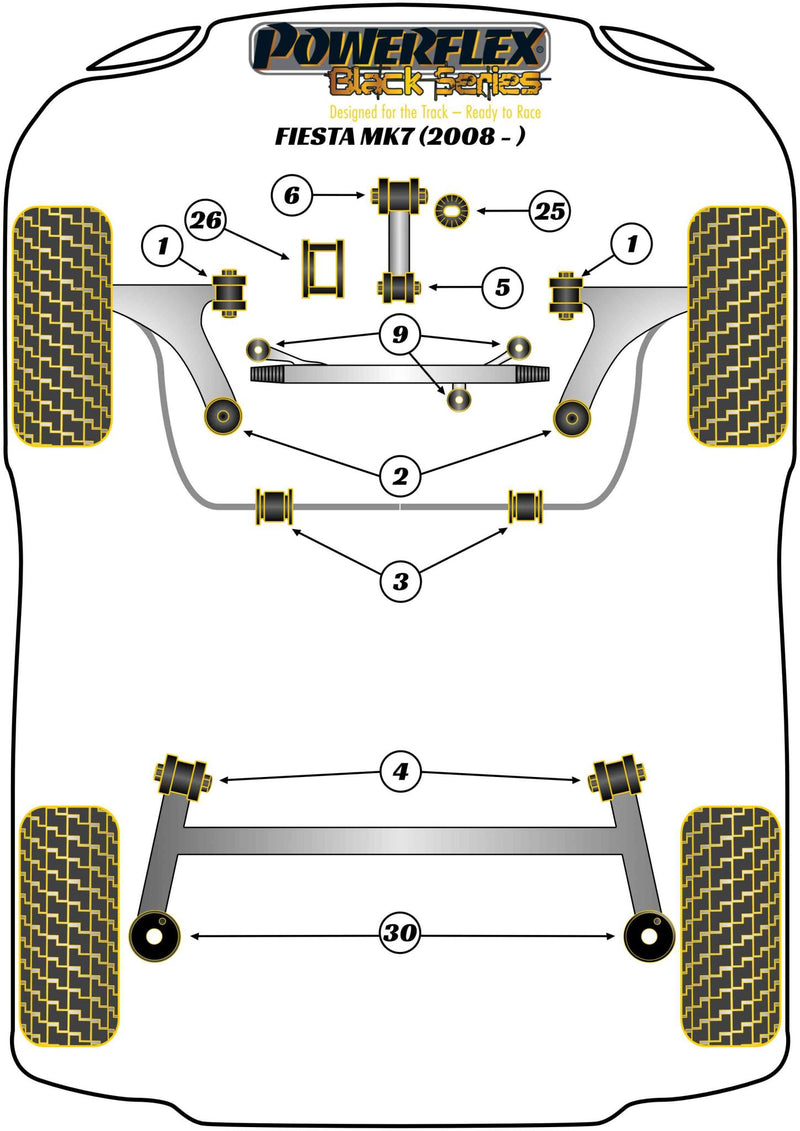 POWERFLEX
Black Series
Designed for the Track – Ready to Race
FIESTA MK7 (2008 - )

6
25
26
1
1
5
9
2
3
4
30