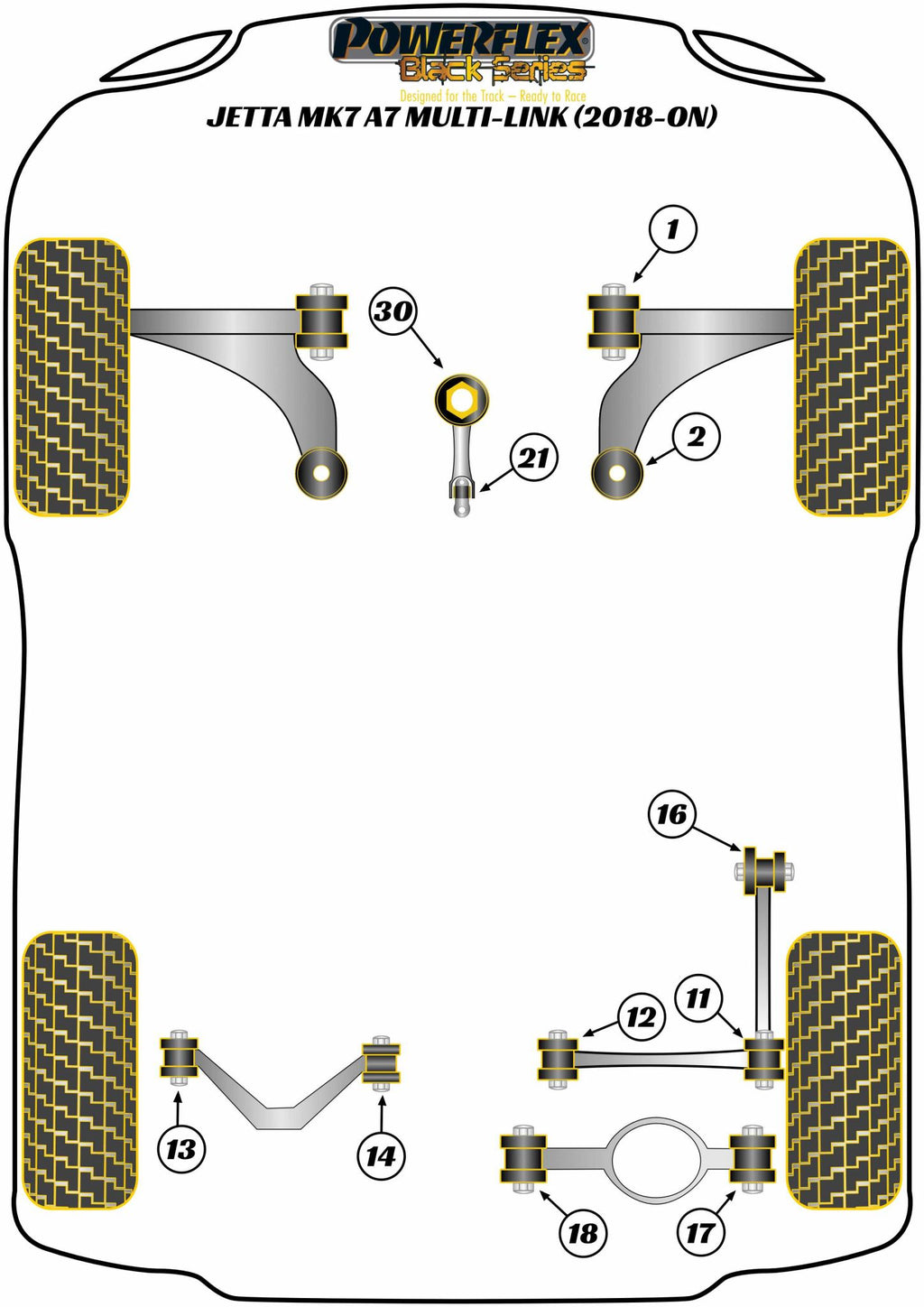 POWERFLEX
Black Series
Designed for the Track – Ready to Race
JETTA MK7 A7 MULTI-LINK (2018-ON)

1
30
2
21
16
12
11
13
14
18
17