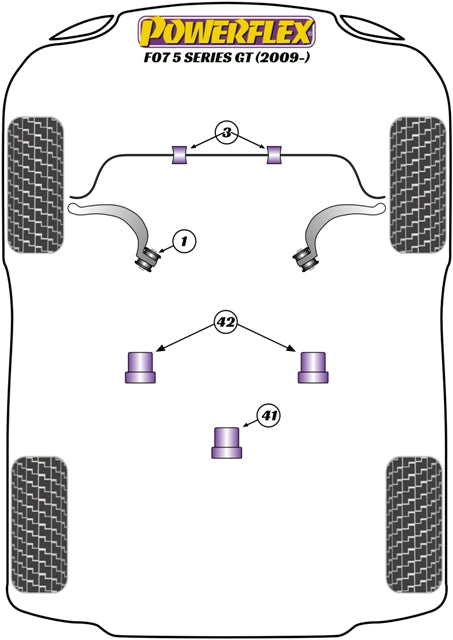 POWERFLEX
F07 5 SERIES GT (2009-)

3

1

42

41