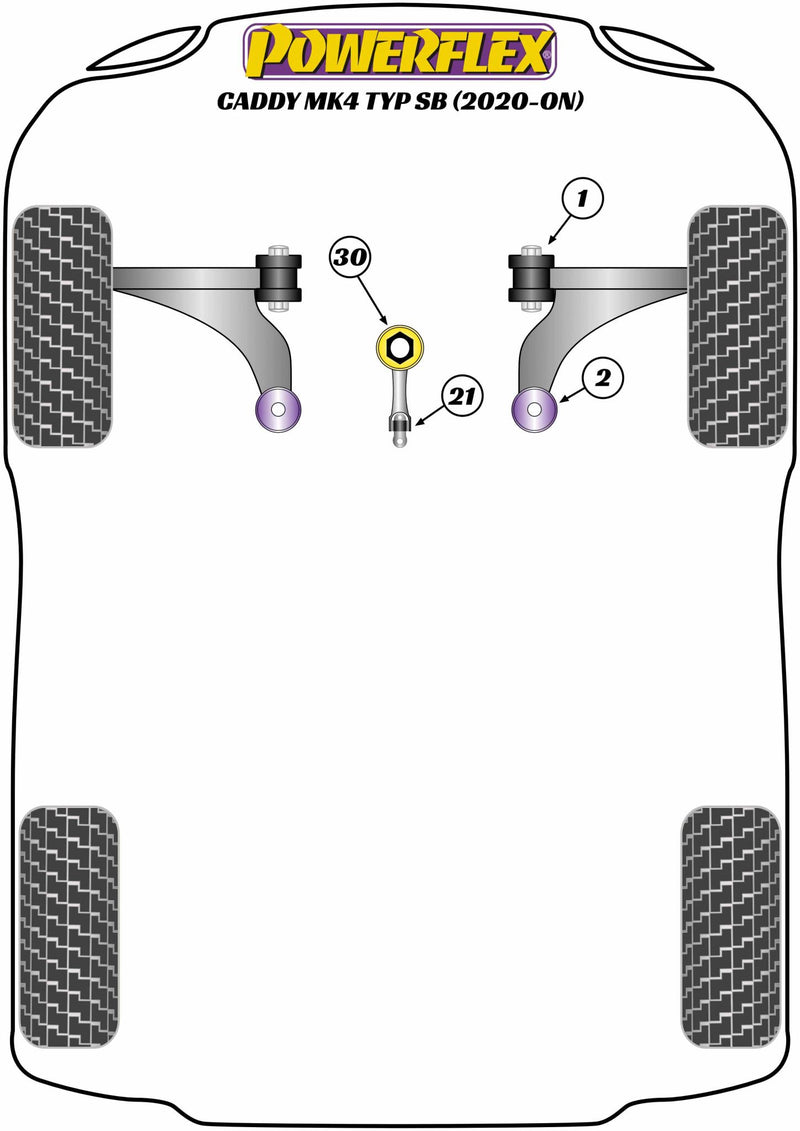 POWERFLEX
CADDY MK4 TYP SB (2020-ON)

1

30

2

21