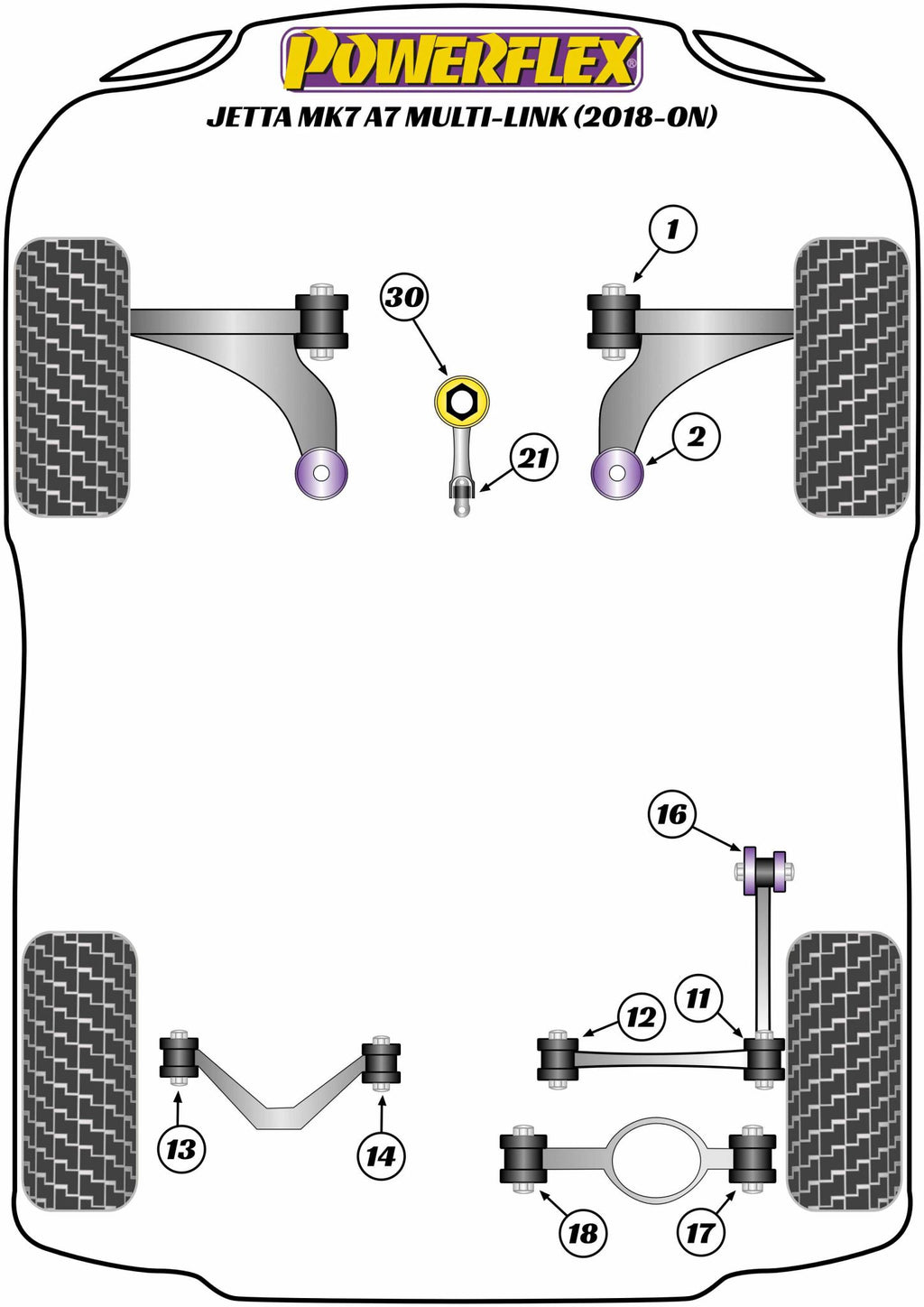 POWERFLEX®
JETTA MK7 A7 MULTI-LINK (2018-ON)

1

30

2

21

16

12

11

13

14

18

17