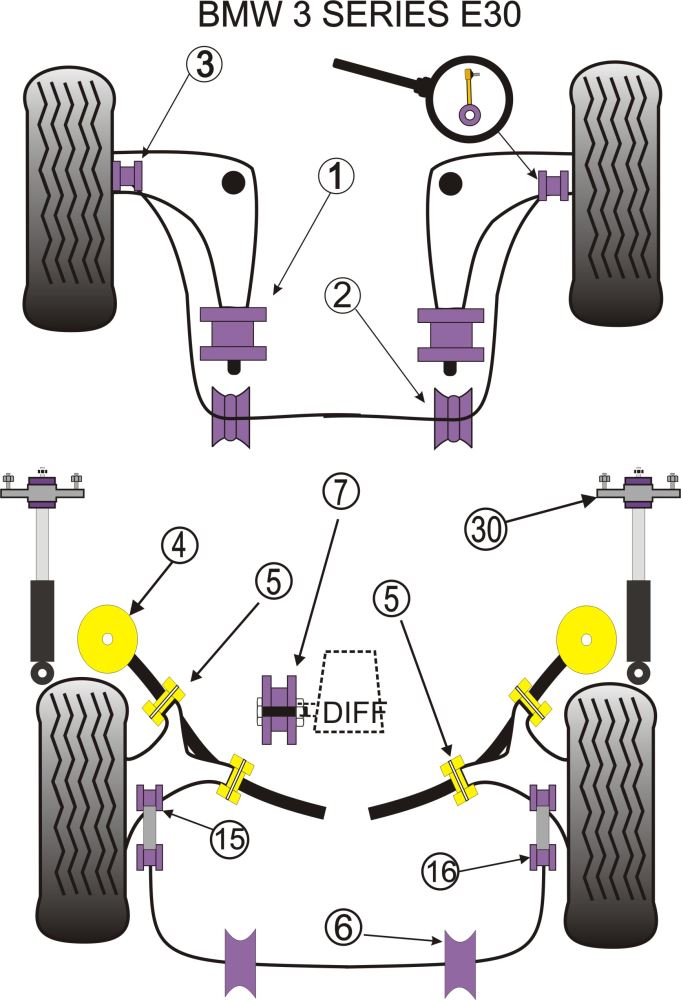 BMW 3 SERIES E30

3
1
2
7
30
4
5
5
DIFF
15
16
6