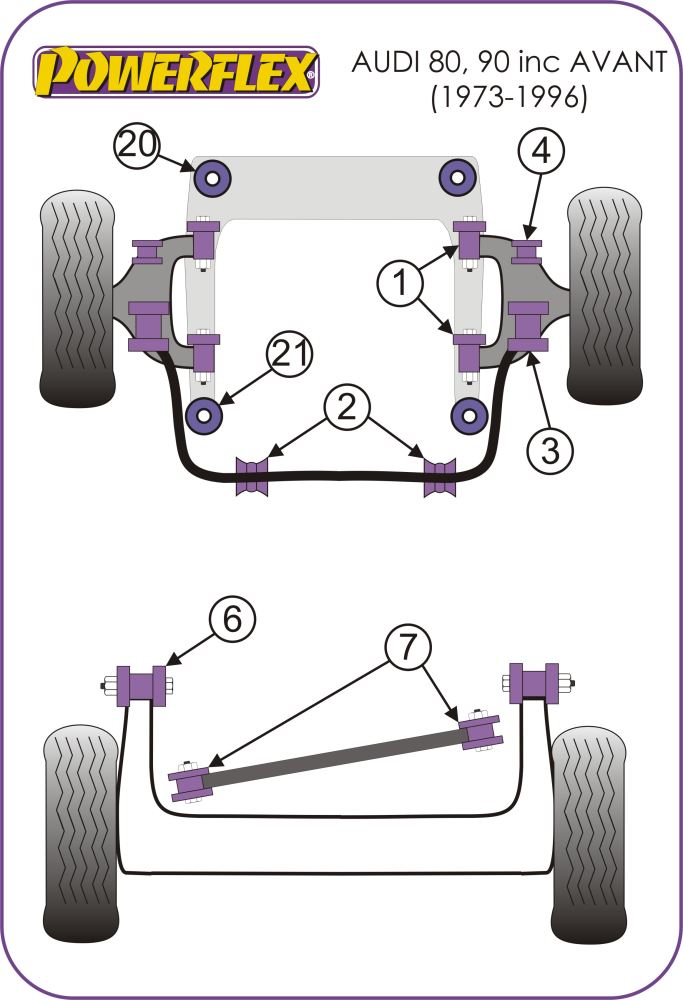 POWERFLEX
AUDI 80, 90 inc AVANT
(1973-1996)

20
4
1
21
2
3

6
7