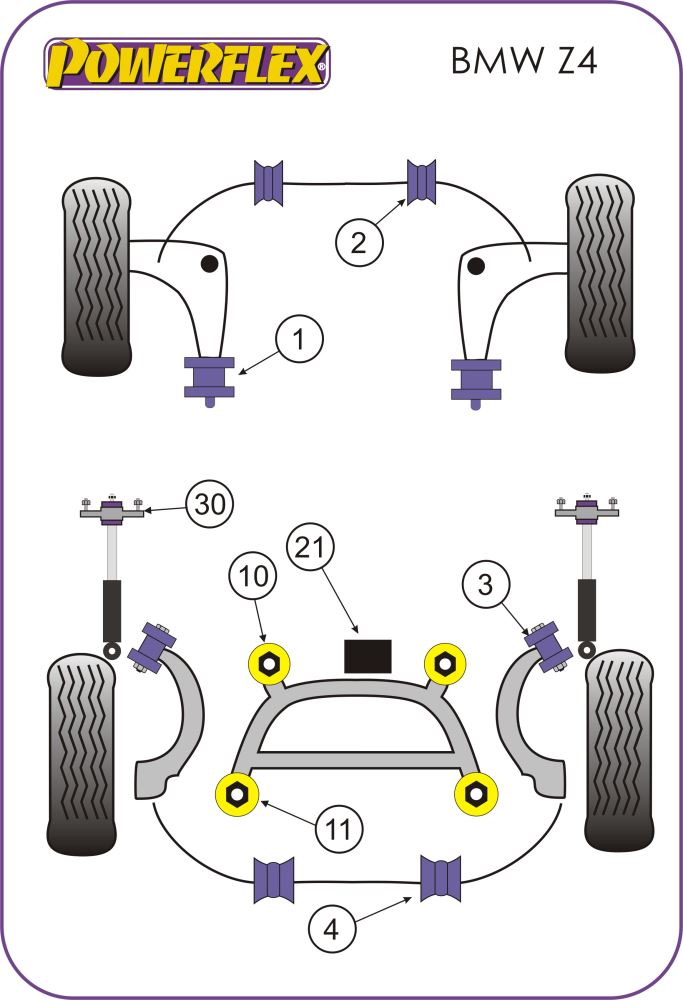 POWERFLEX

BMW Z4

2

1

30

21

10

3

11

4