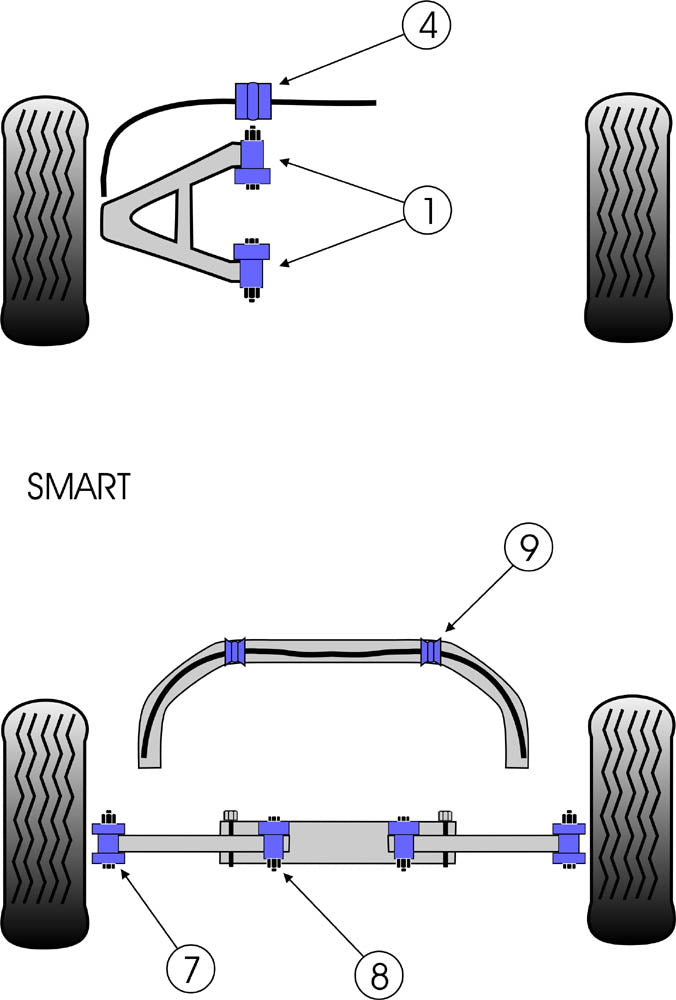 4

1

SMART

9

7

8