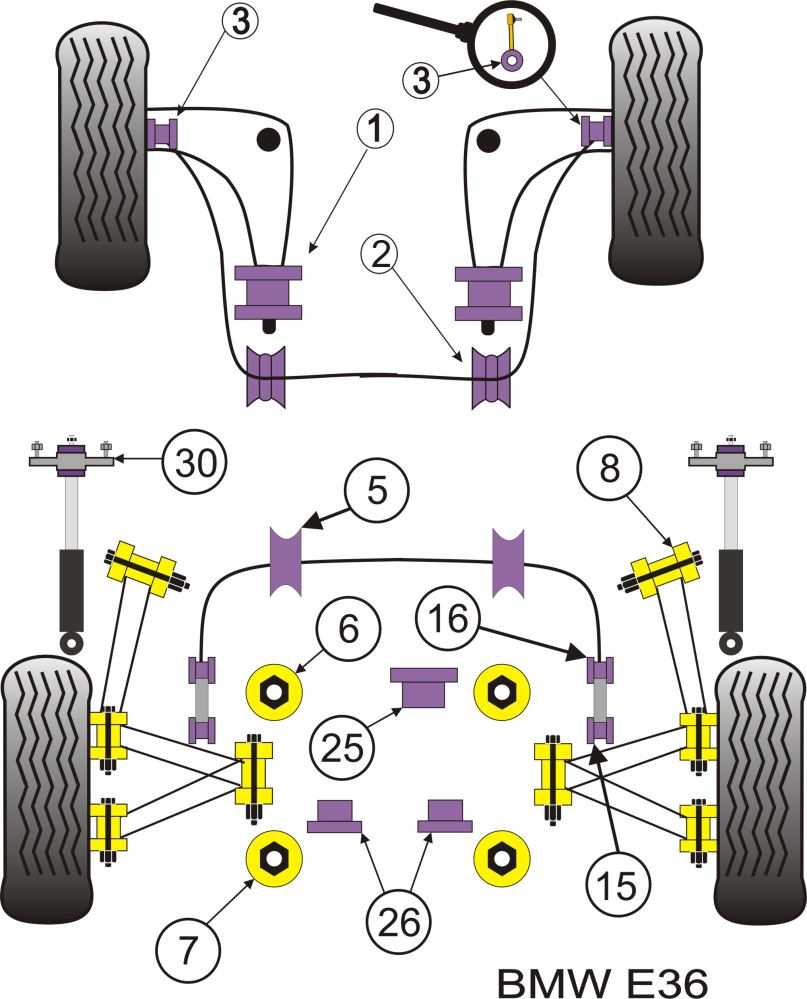 3
3
1
2
30
5
8
6
16
25
15
26
7
BMW E36