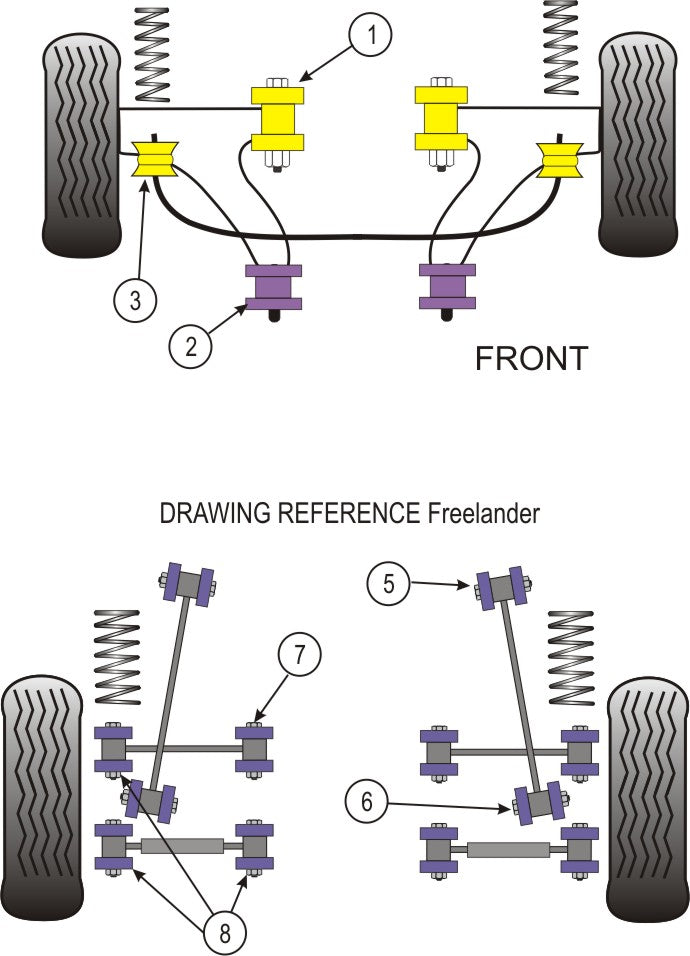 1

3

2

FRONT

DRAWING REFERENCE Freelander

5

7

6

8