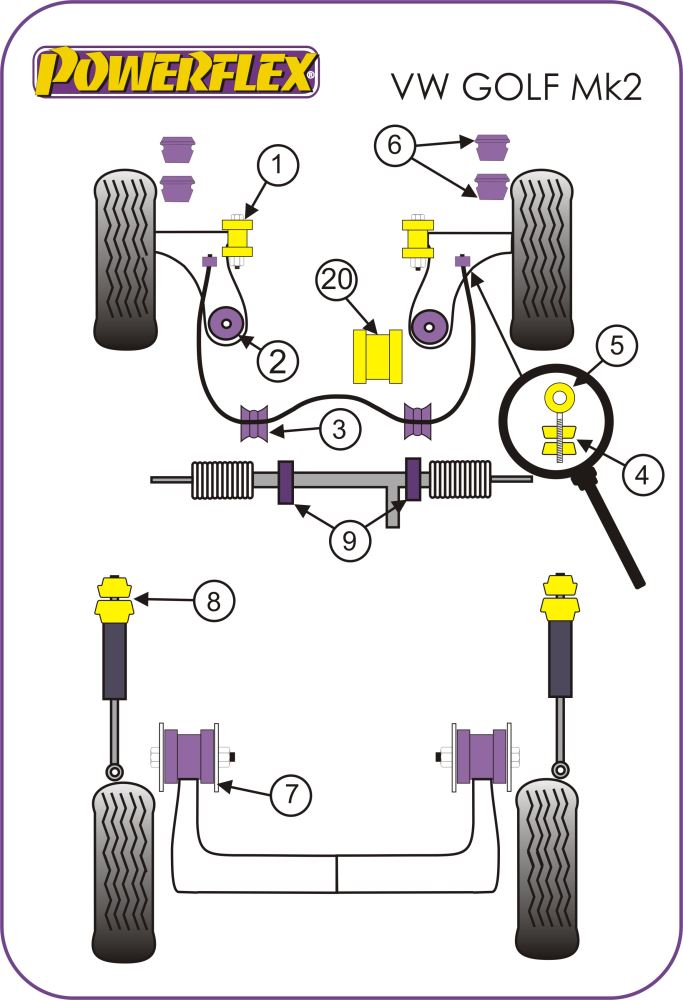 POWERFLEX®

VW GOLF Mk2

1
6
20
2
5
3
4
9
8
7