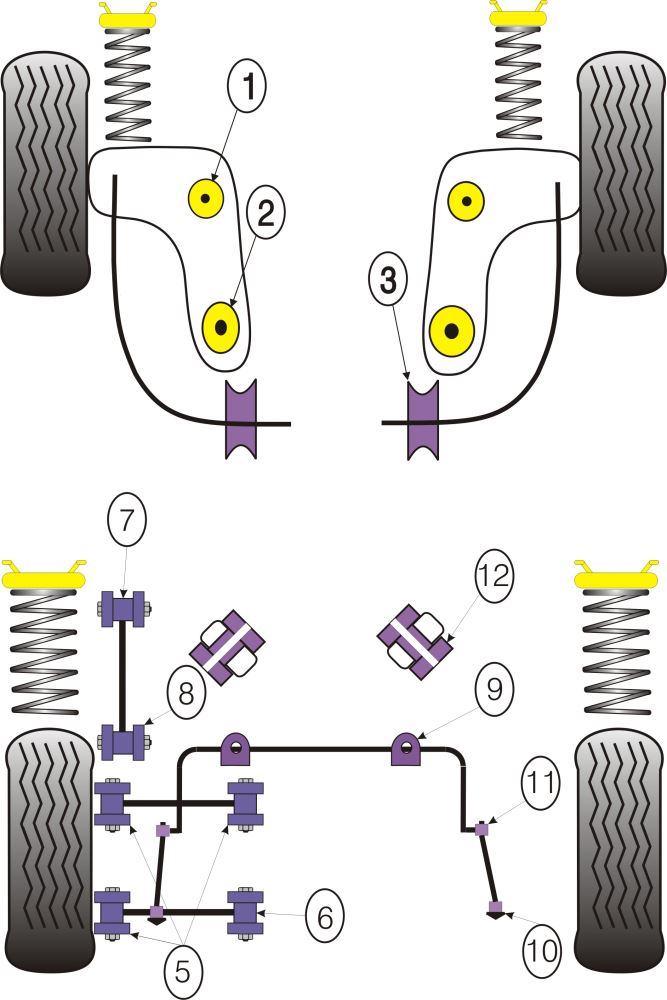 1
2
3
7
12
8
9
11
6
5
10