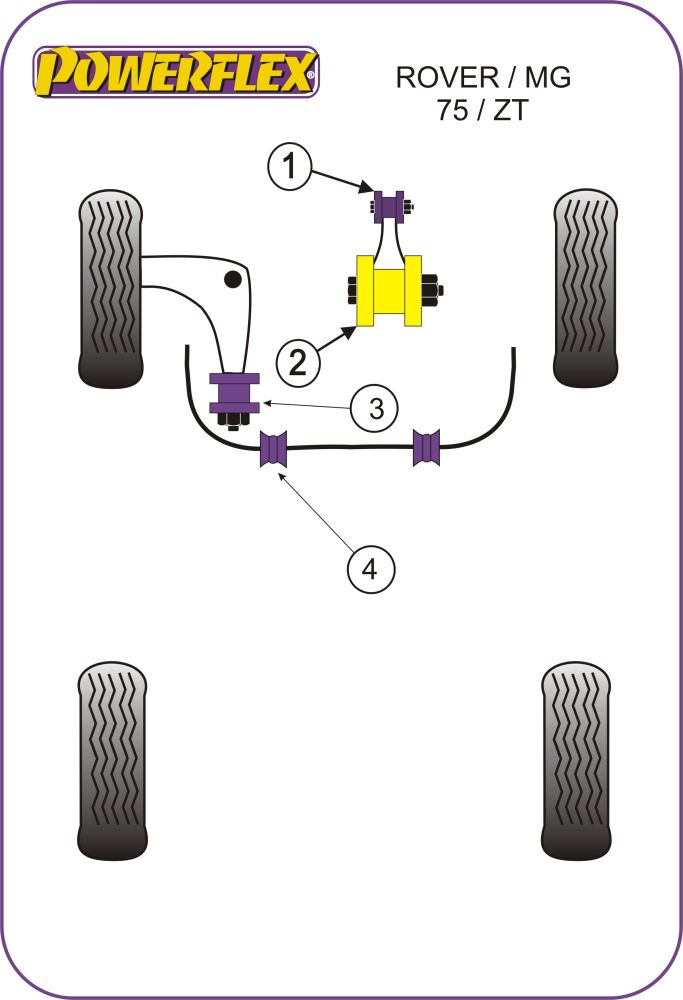 POWERFLEX®

ROVER / MG
75 / ZT

1

2

3

4