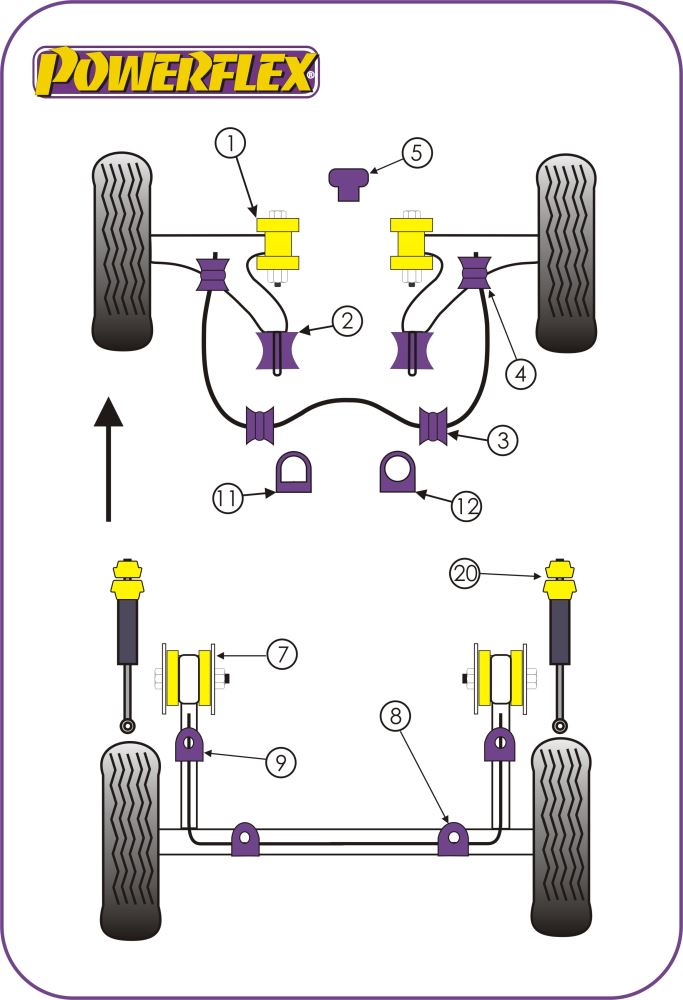 POWERFLEX®

1
5
2
4
3
11
12
20
7
8
9