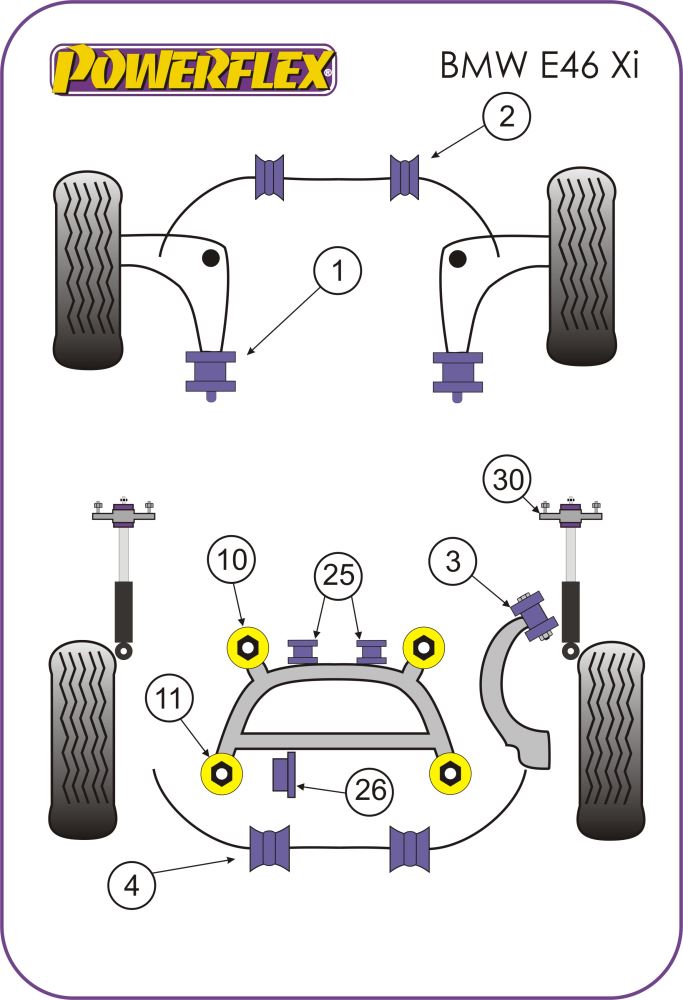 POWERFLEX

BMW E46 Xi

2

1

30

10

25

3

11

26

4