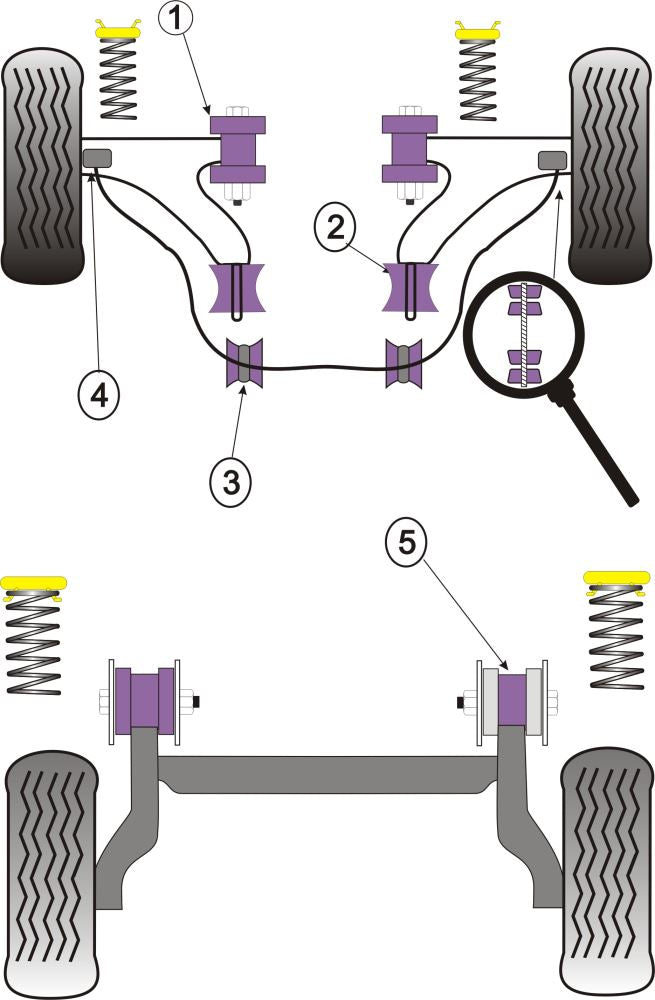 1
2
4
3
5