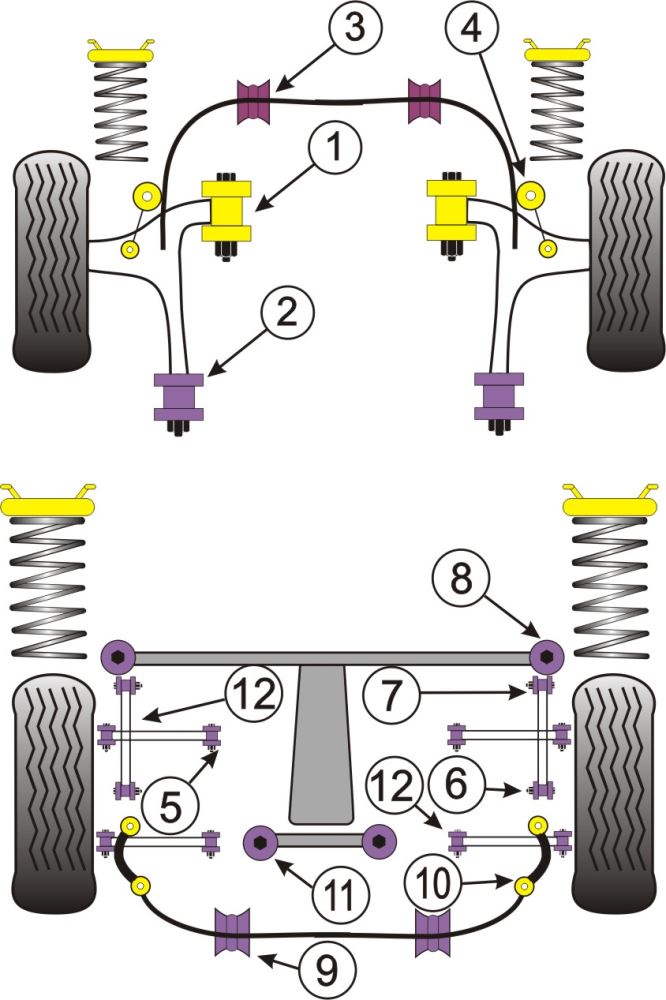 3
4
1
2
8
12
7
5
12
6
11
10
9