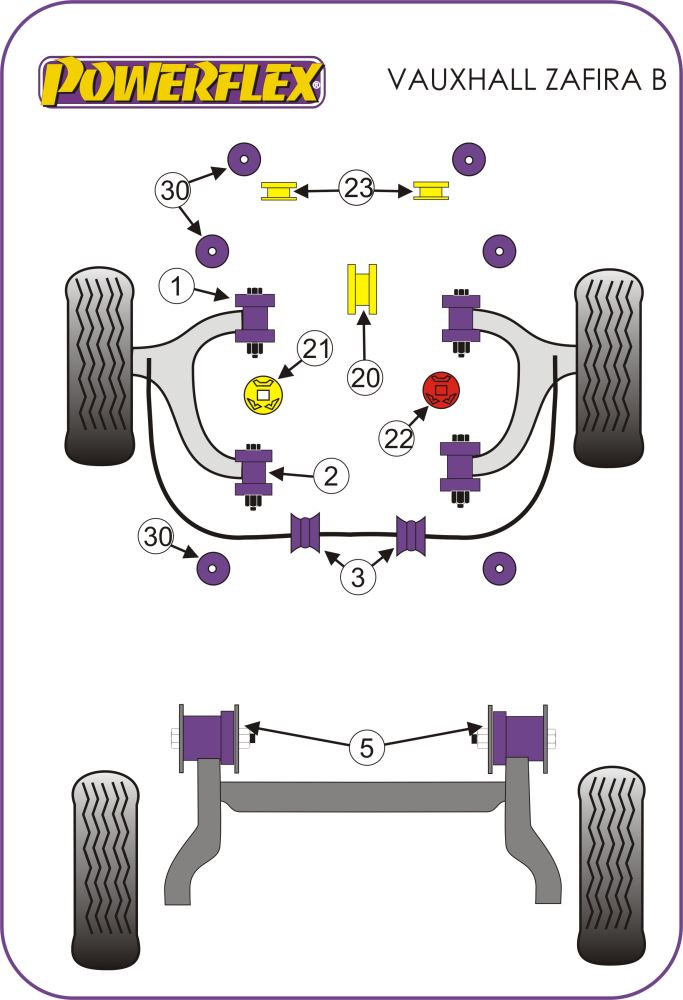 POWERFLEX®

VAUXHALL ZAFIRA B

30

23

1

21

20

22

2

30

3

5