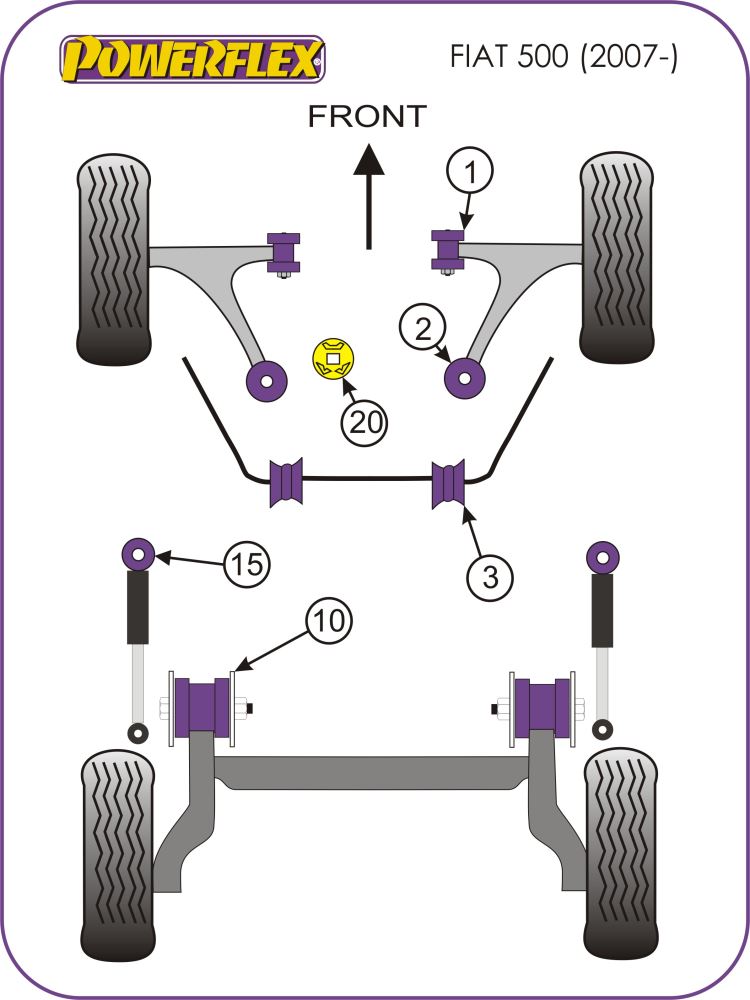 POWERFLEX

FIAT 500 (2007-)

FRONT

1

2

20

3

15

10