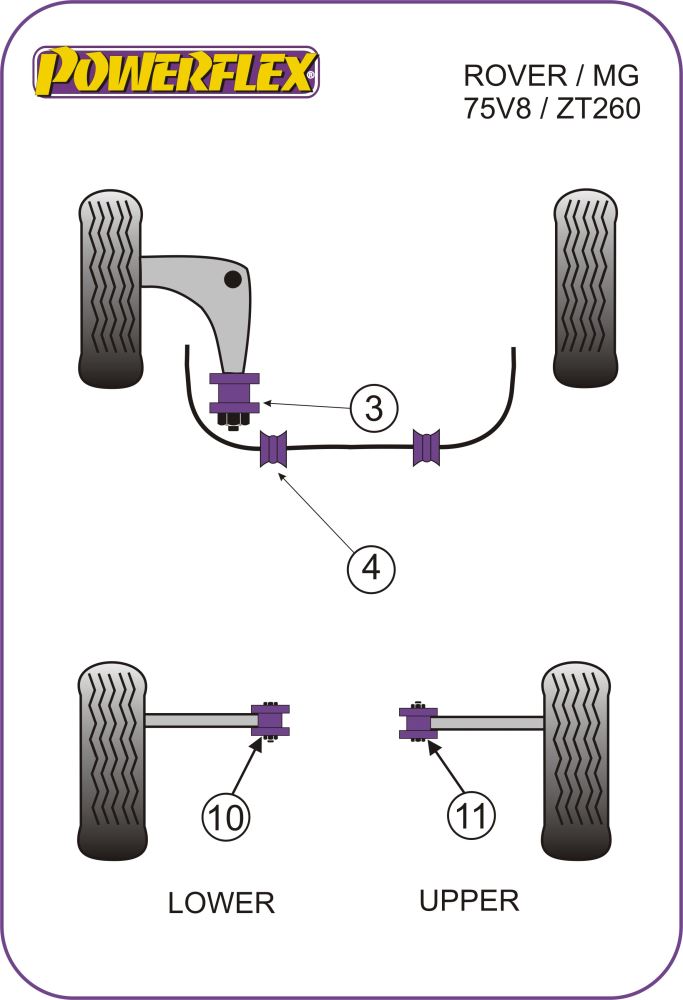 POWERFLEX®

ROVER / MG
75V8 / ZT260

3

4

10

11

LOWER

UPPER