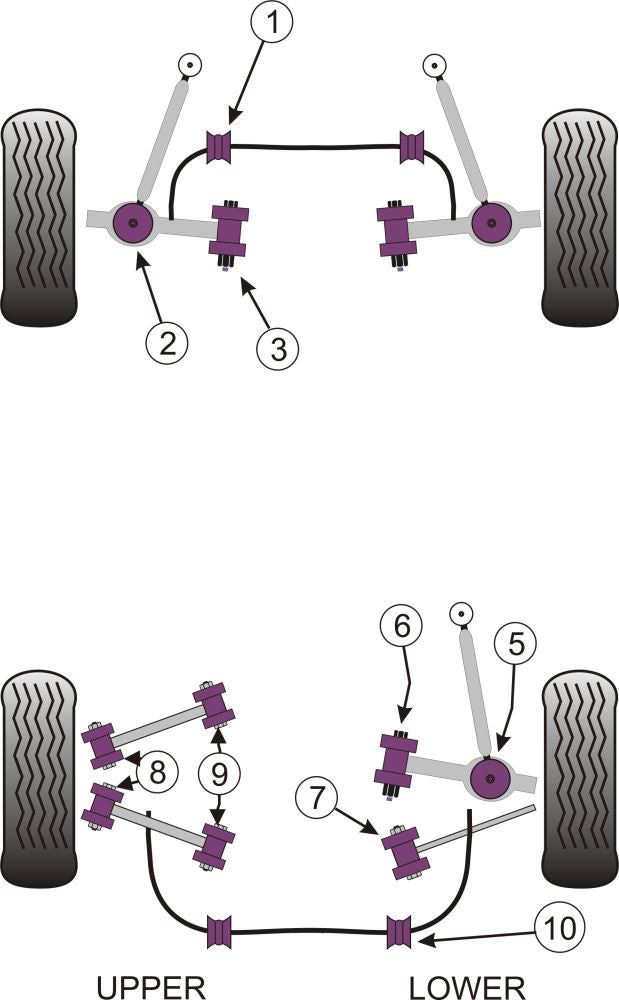 1
2
3
6
5
8
9
7
10
UPPER
LOWER