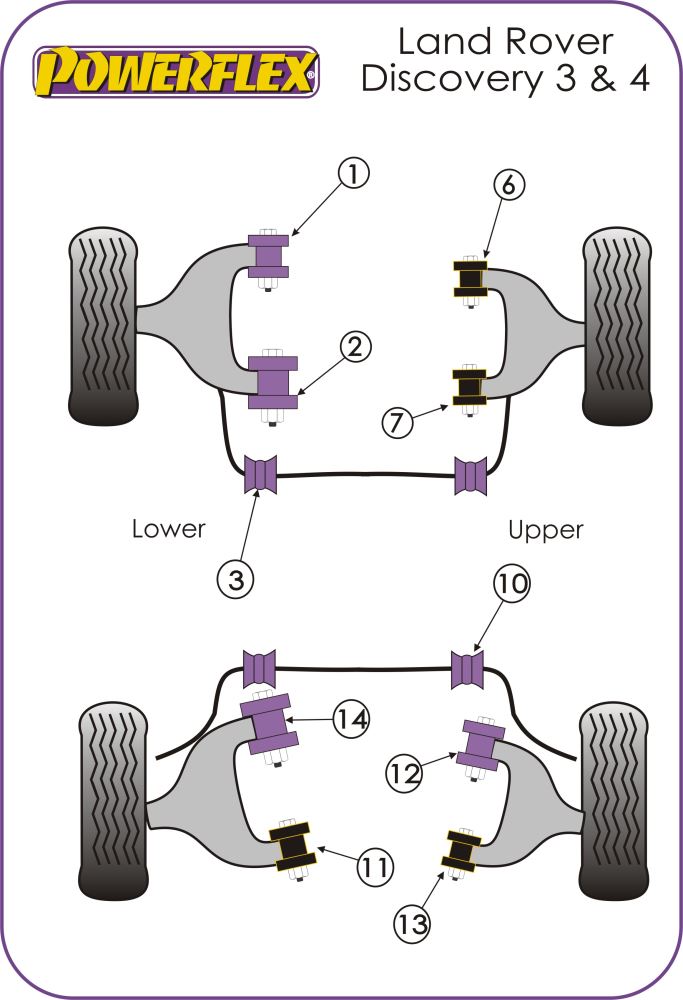 POWERFLEX®

Land Rover Discovery 3 & 4

1

6

2

7

Lower

Upper

3

10

14

12

11

13