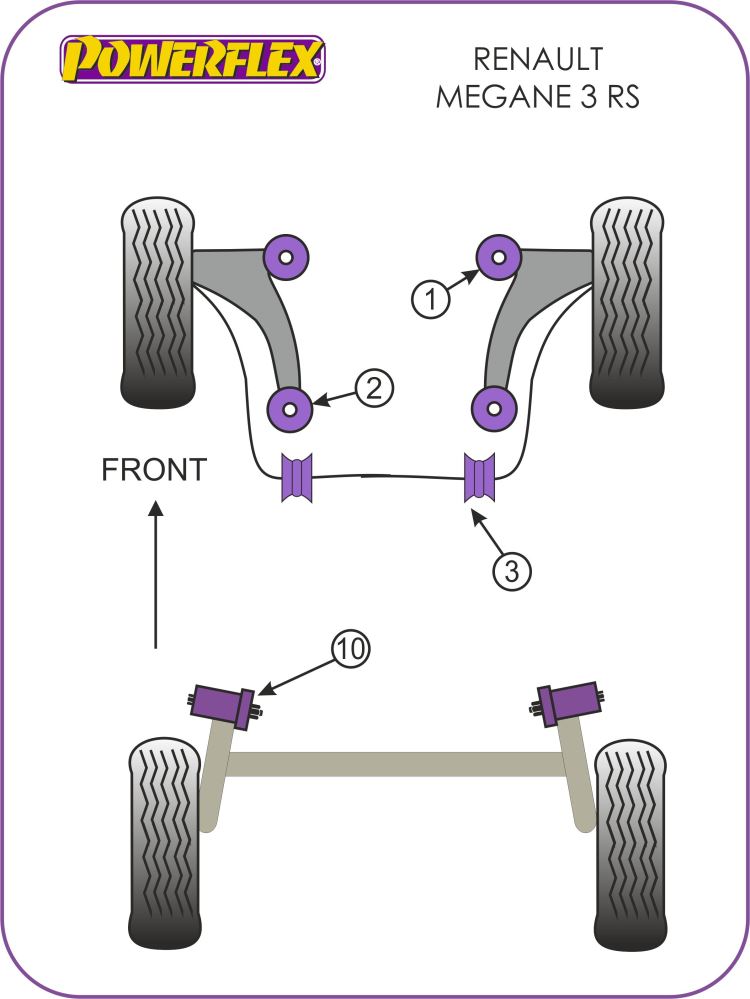 POWERFLEX

RENAULT
MEGANE 3 RS

1

2

FRONT

3

10