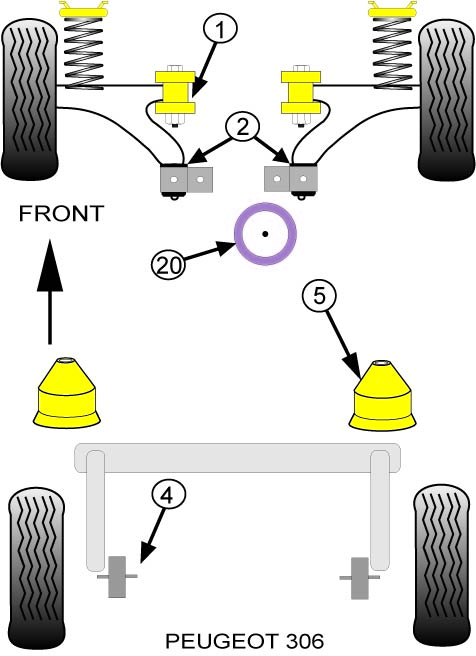 1

2

FRONT

20

5

4

PEUGEOT 306