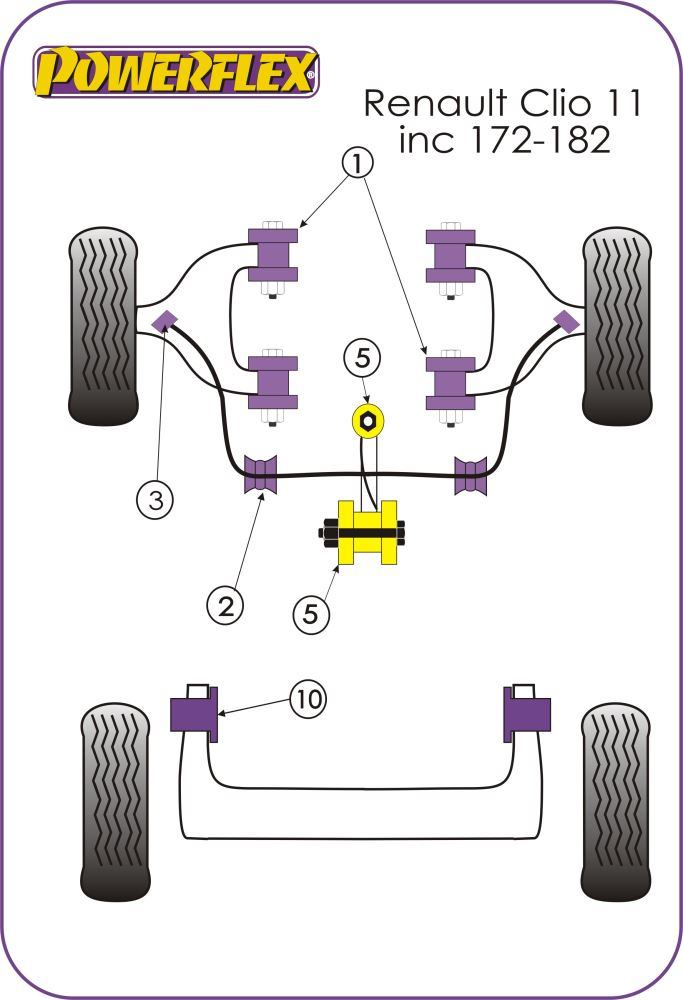 POWERFLEX®

Renault Clio 11
inc 172-182

1

5

3

2

5

10