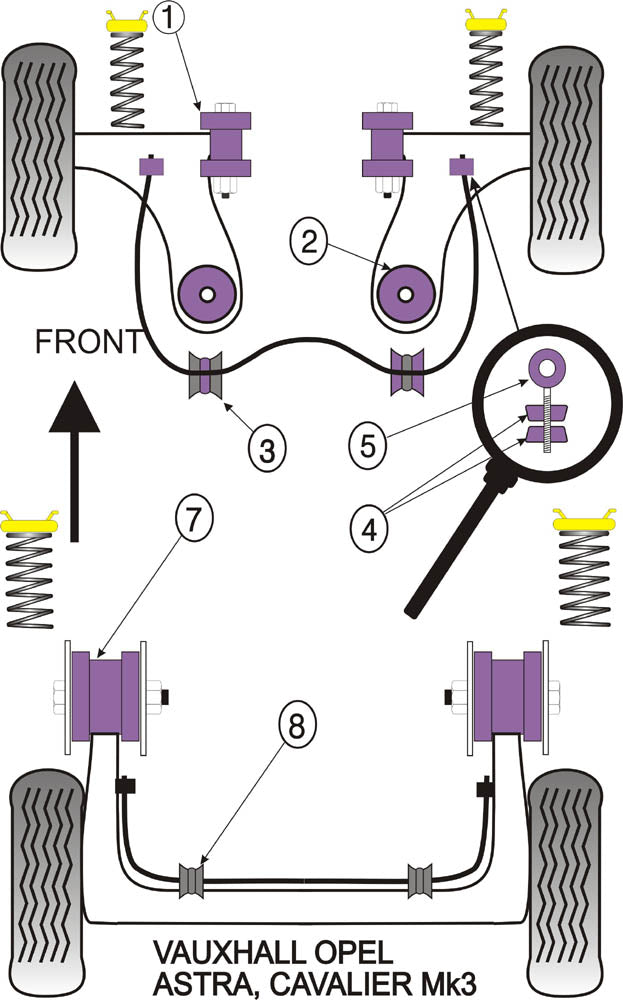 1
2
FRONT
3
5
4
7
8
VAUXHALL OPEL
ASTRA, CAVALIER Mk3