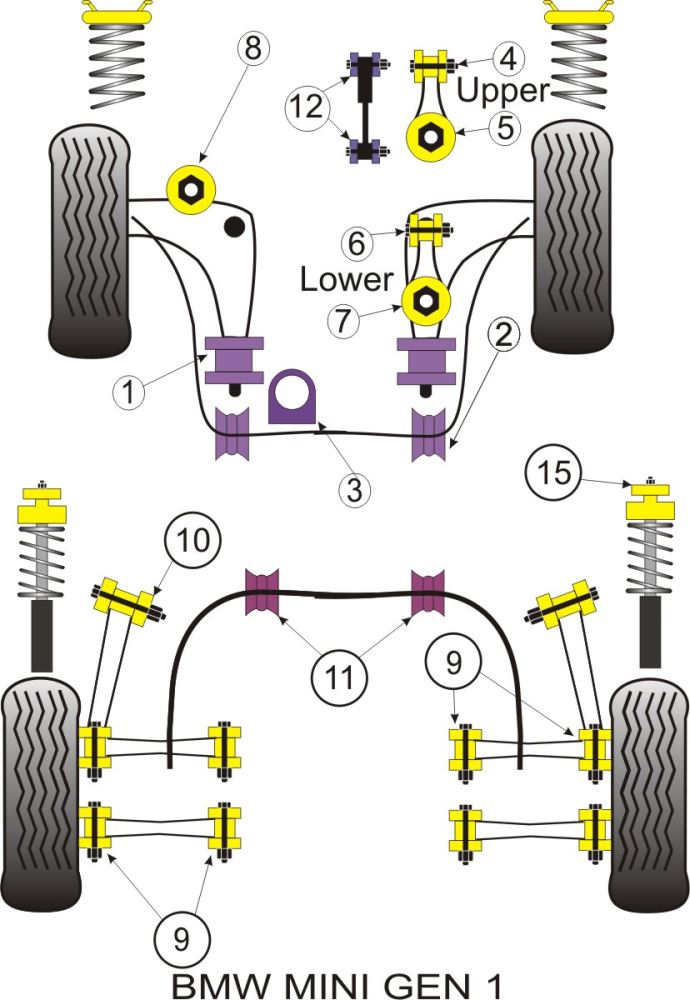 8
12
4
Upper
5
6
Lower
7
2
1
3
15
10
11
9
9
BMW MINI GEN 1