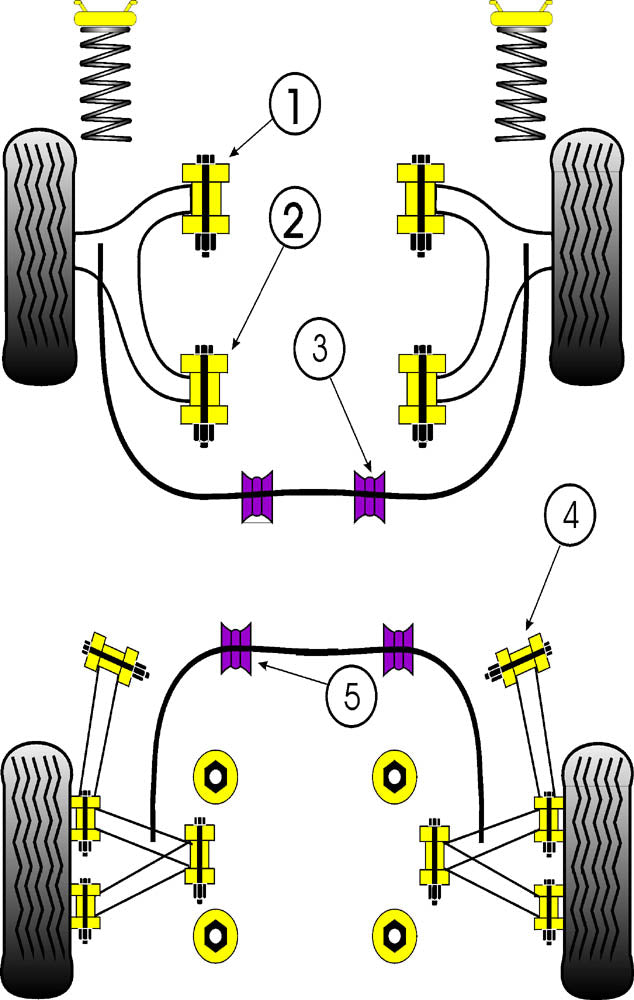 1
2
3
4
5