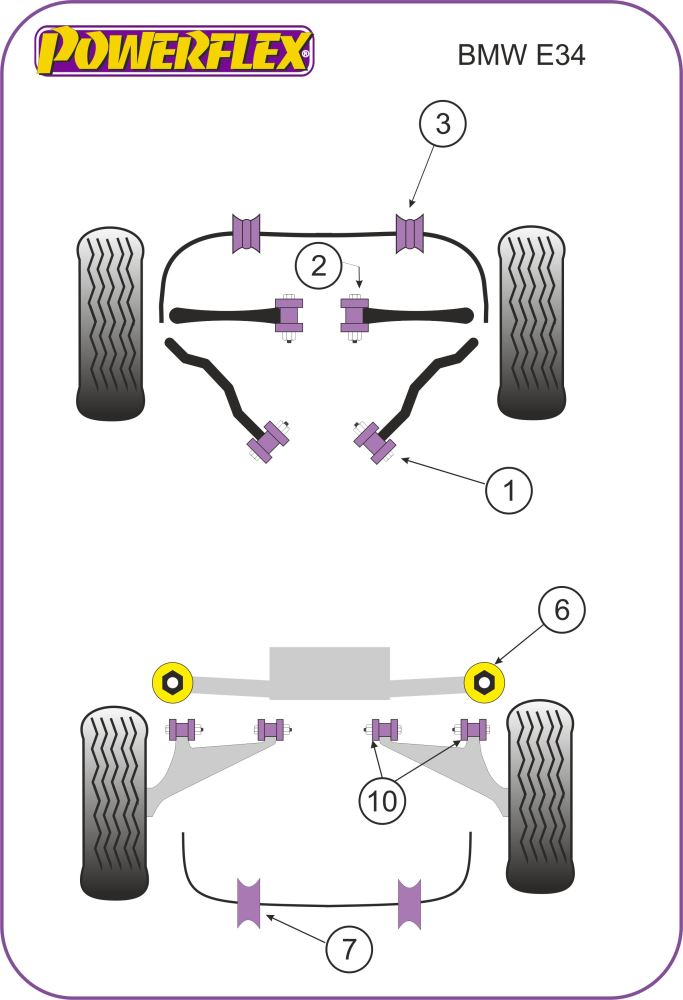 POWERFLEX

BMW E34

3

2

1

6

10

7