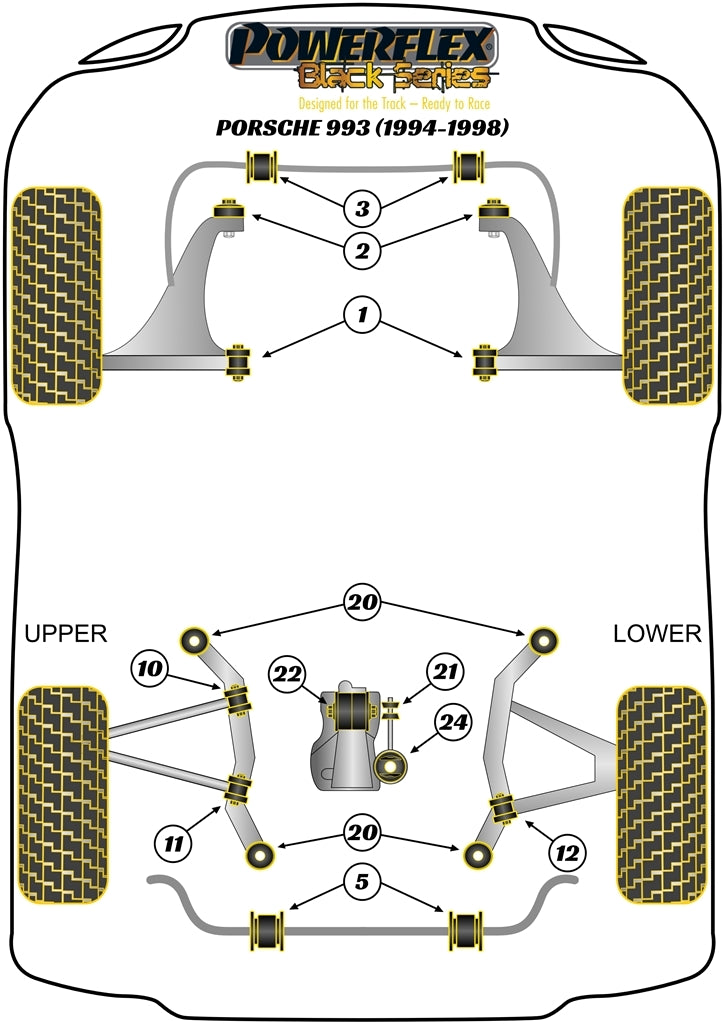 POWERFLEX
Black Series
Designed for the Track – Ready to Race
PORSCHE 993 (1994-1998)

3
2
1

UPPER
LOWER
20
10
22
21
24
11
20
12
5