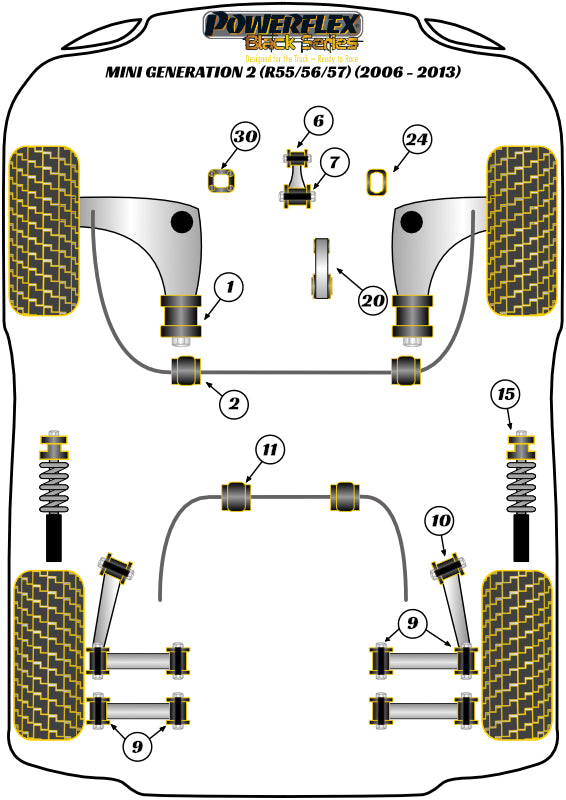 POWERFLEX
Black Series
Designed for the Track – Ready to Race
MINI GENERATION 2 (R55/56/57) (2006 - 2013)

30
6
7
24
1
20
2
15
11
10
9
9