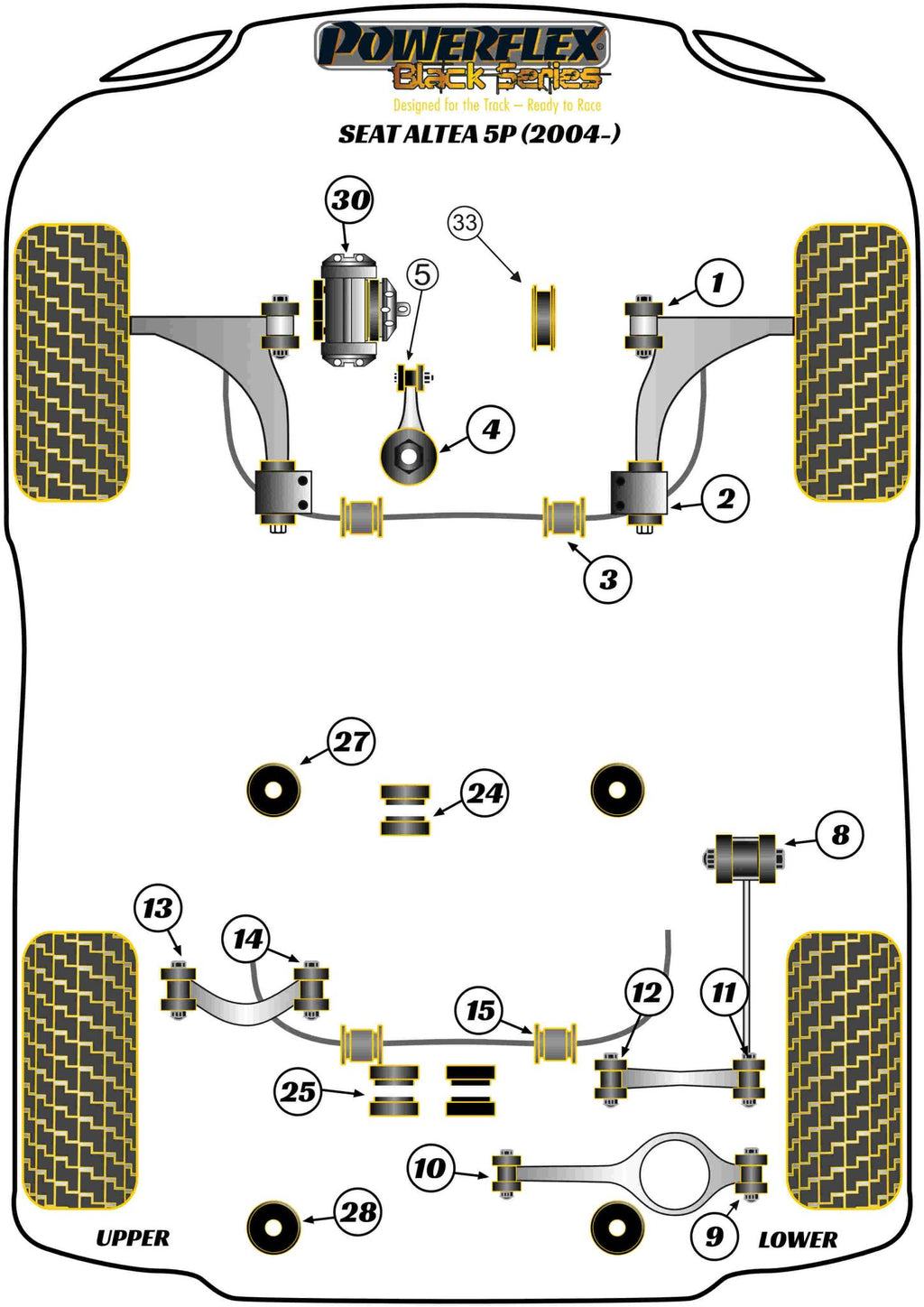 POWERFLEX
Black Series
Designed for the Track – Ready to Race
SEAT ALTEA 5P (2004-)

30
33
5
1
4
2
3

27
24
8
13
14
15
12
11
25
10
28
9
UPPER
LOWER