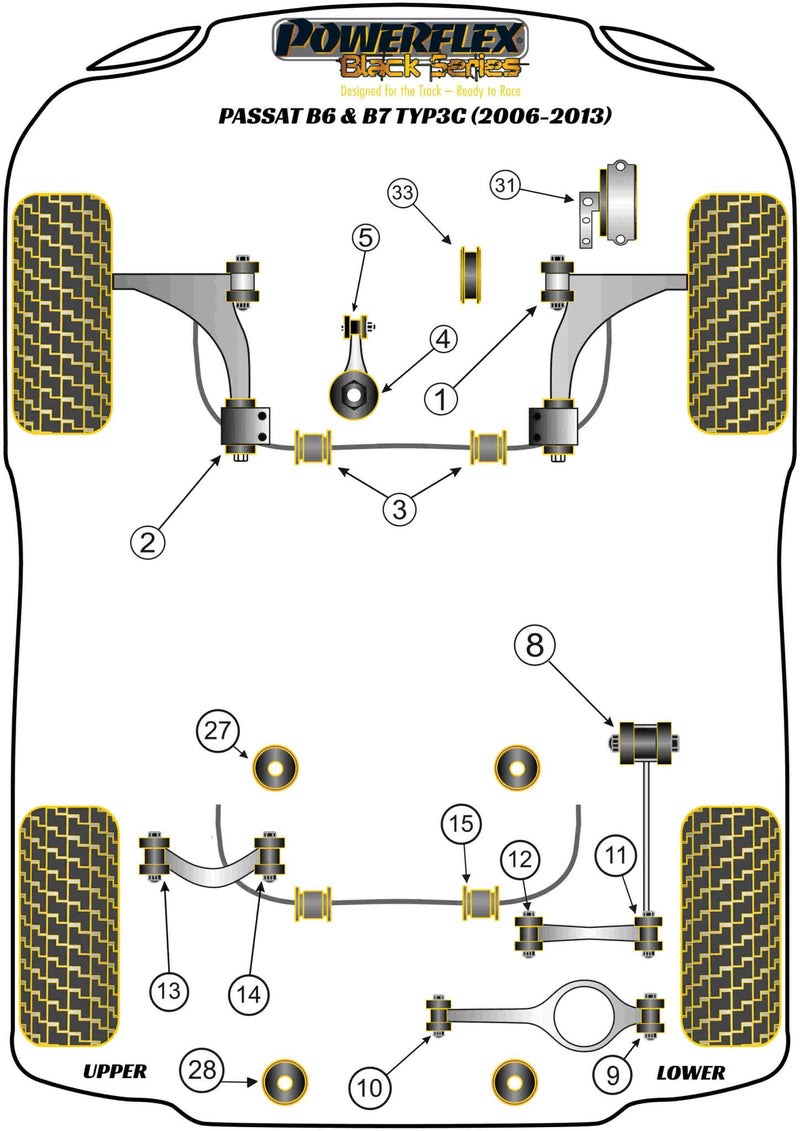 POWERFLEX
Black Series
Designed for the Track – Ready to Race
PASSAT B6 & B7 TYP3C (2006-2013)

33
31
5
4
1
3
2
8
27
15
12
11
13
14
UPPER
28
10
9
LOWER