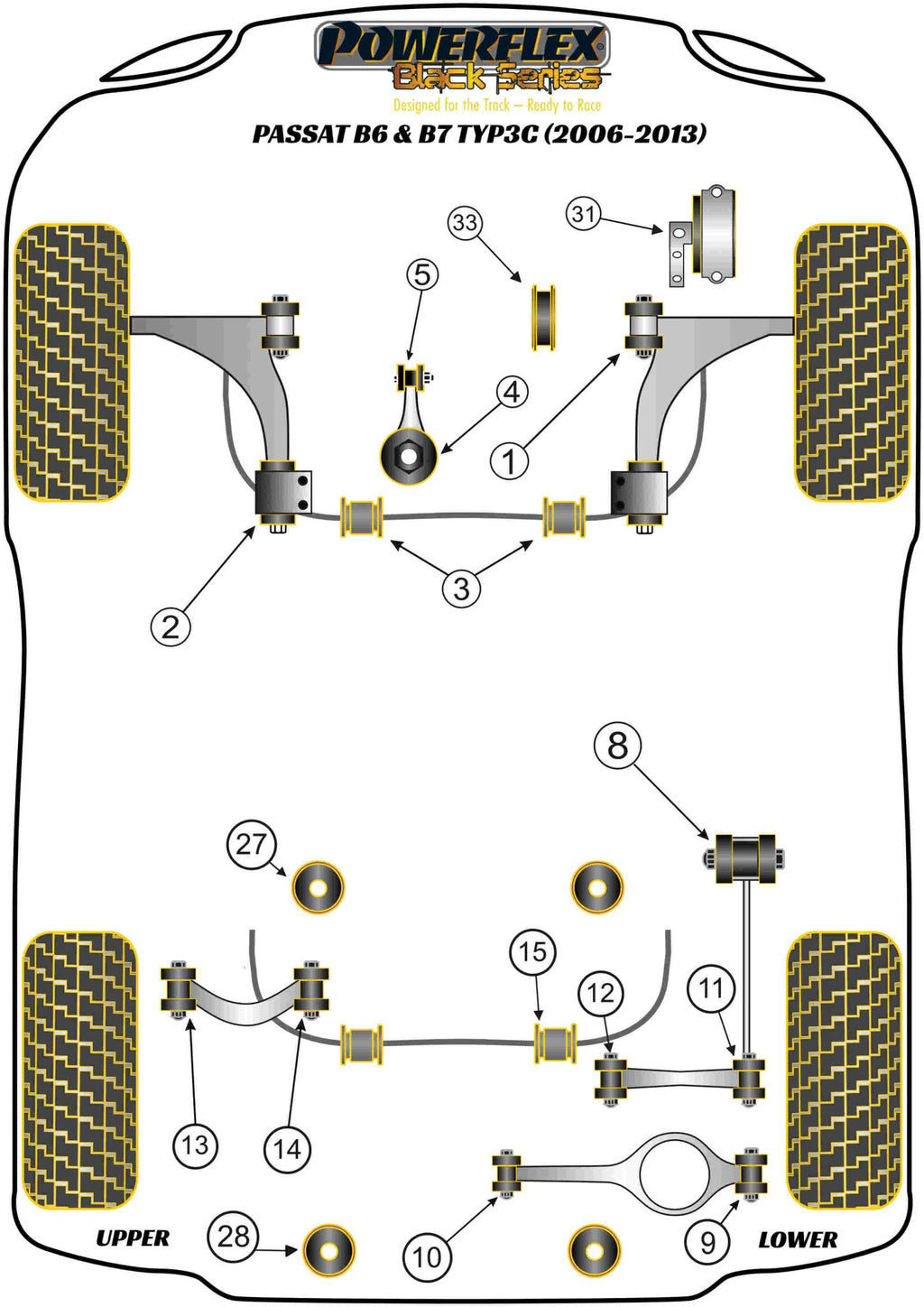 POWERFLEX
Black Series
Designed for the Track – Ready to Race
PASSAT B6 & B7 TYP3C (2006-2013)

33
31
5
4
1
3
2

8
27
15
12
11
13
14
10
9
28

UPPER
LOWER