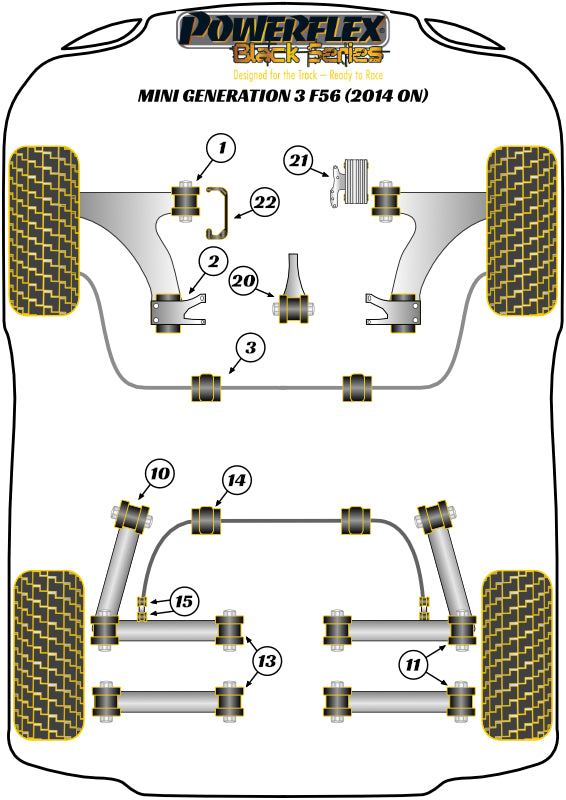 POWERFLEX
Black Series
Designed for the Track – Ready to Race
MINI GENERATION 3 F56 (2014 ON)

1
21
22
2
20
3
10
14
15
13
11