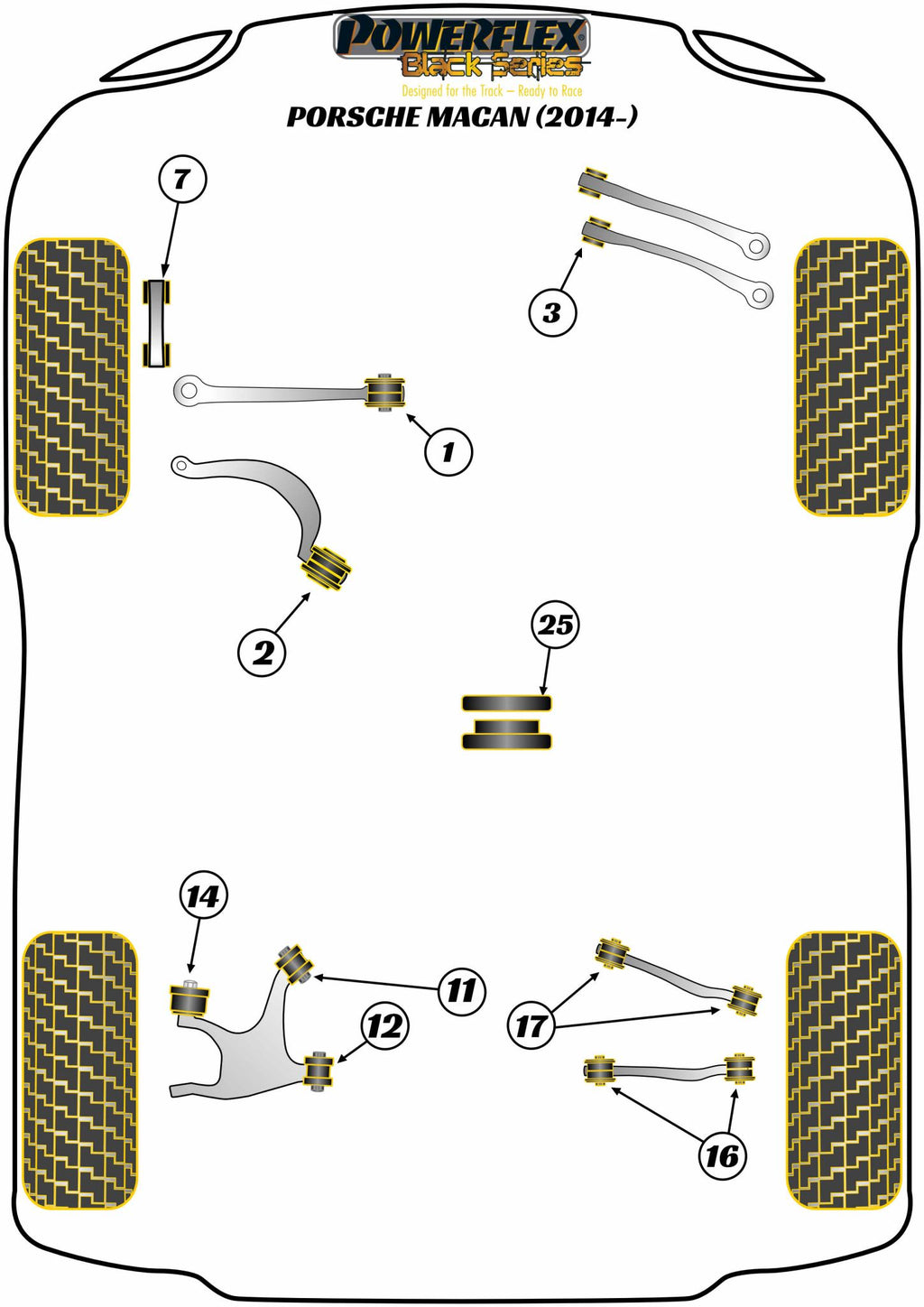 POWERFLEX
Black Series
Designed for the Track – Ready to Race
PORSCHE MACAN (2014-)

7

3

1

2

25

14

11

12

17

16