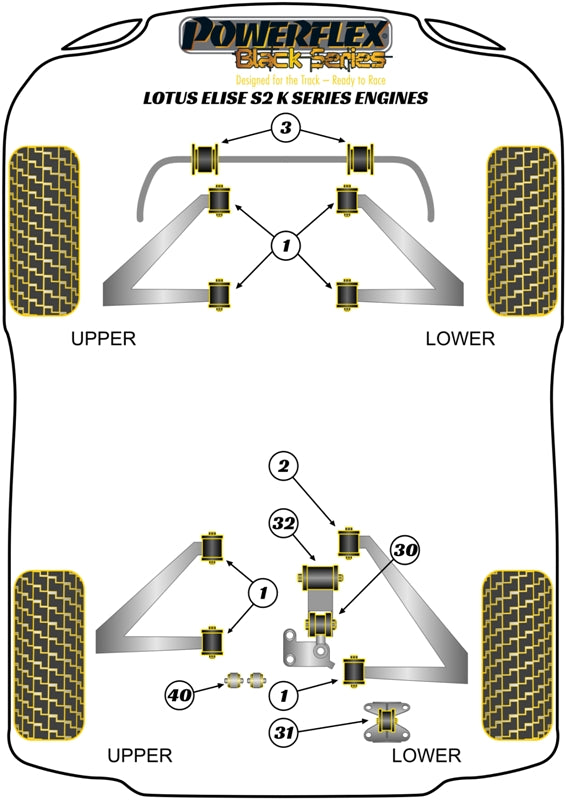 POWERFLEX
Black Series
Designed for the Track – Ready to Race
LOTUS ELISE S2 K SERIES ENGINES

3

1

UPPER

LOWER

2

32

30

1

40

1

31

UPPER

LOWER