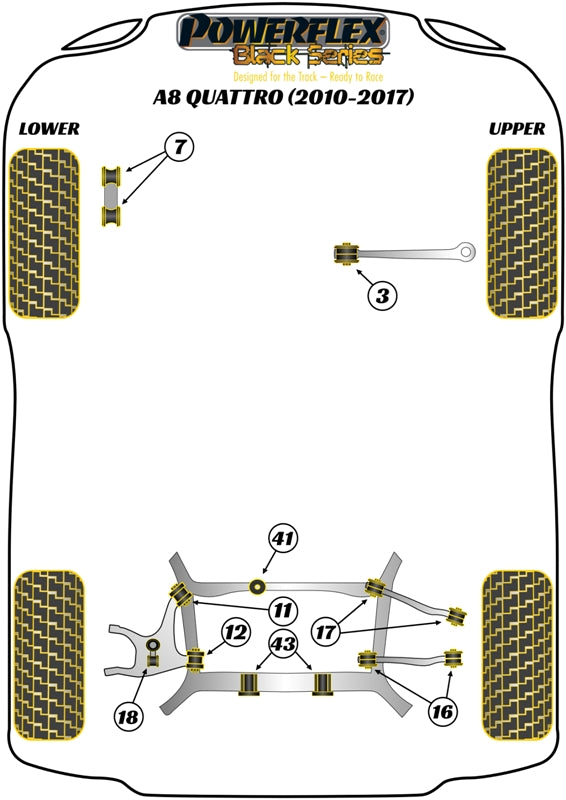 POWERFLEX
Black Series
Designed for the Track – Ready to Race
A8 QUATTRO (2010-2017)

LOWER

UPPER

7

3

41

11

12

17

43

18

16