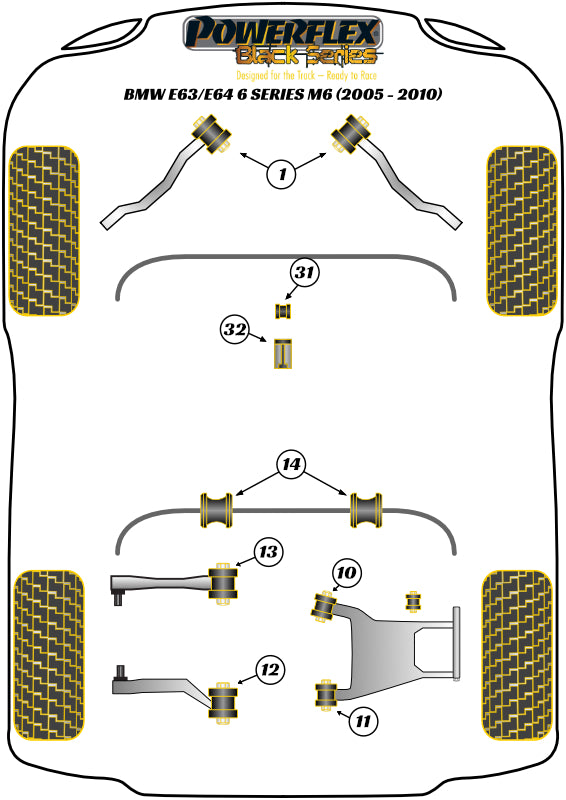 POWERFLEX
Black Series
Designed for the Track – Ready to Race
BMW E63/E64 6 SERIES M6 (2005 - 2010)

1

31

32

14

13

10

12

11