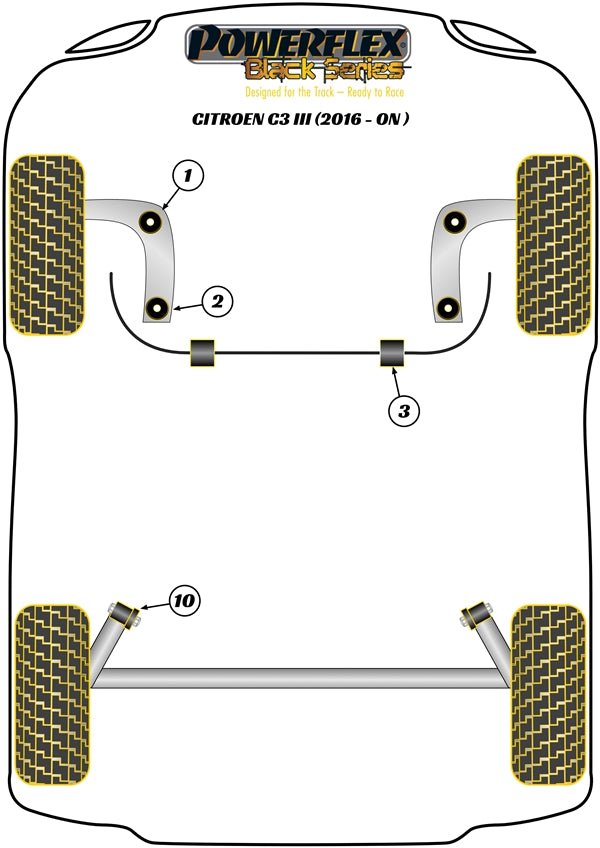 POWERFLEX
Black Series
Designed for the Track – Ready to Race

CITROEN C3 III (2016 - ON )

1

2

3

10