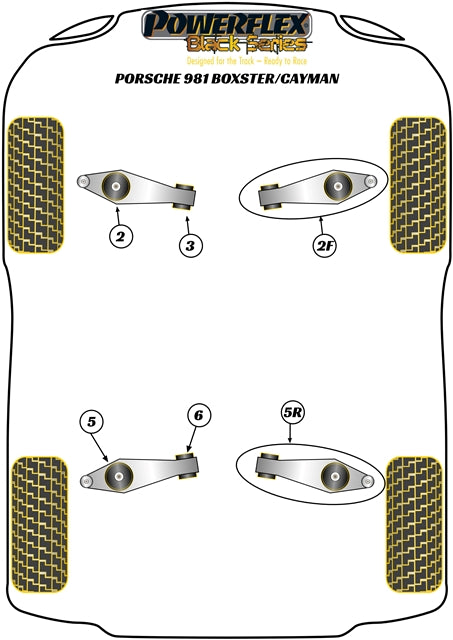 POWERFLEX
Black Series
Designed for the Track – Ready to Race
PORSCHE 981 BOXSTER/CAYMAN

2
3
2F
5
6
5R