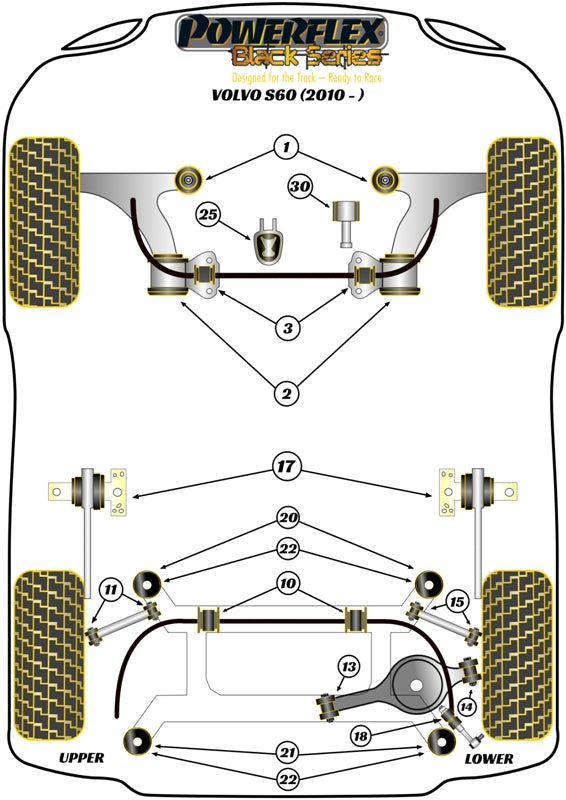 POWERFLEX
Black Series
Designed for the Track – Ready to Race
VOLVO S60 (2010 - )

1
30
25
3
2

17
20
22
11
10
15
13
14
18
21
22
UPPER
LOWER