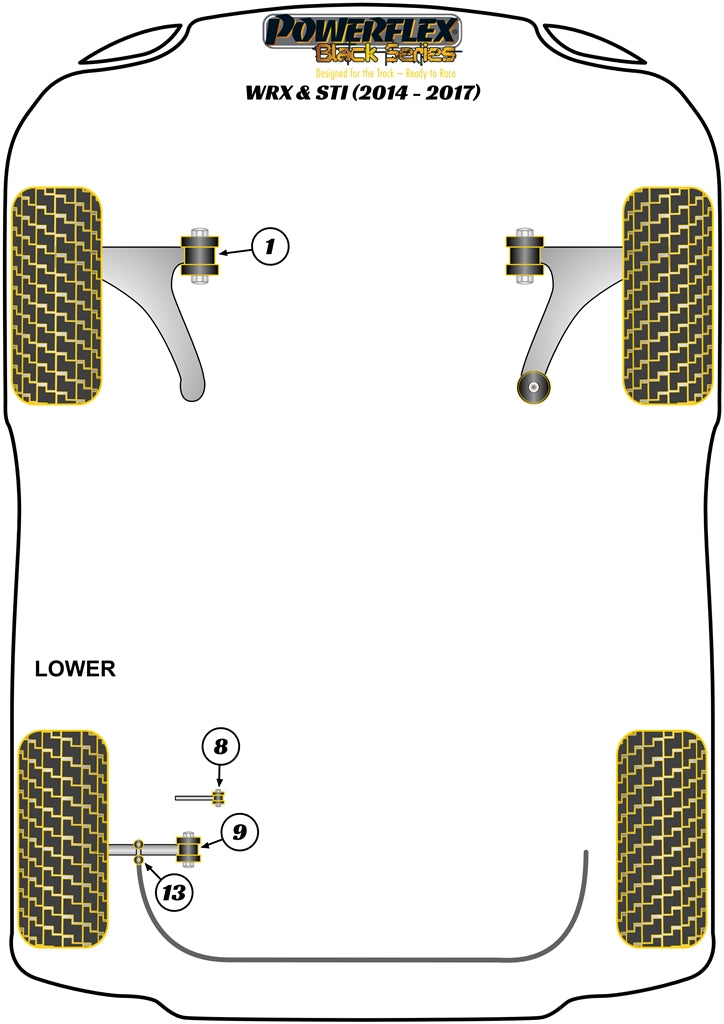 POWERFLEX
Black Series
Designed for the Track – Ready to Race
WRX & STI (2014 - 2017)

1

LOWER

8

9

13