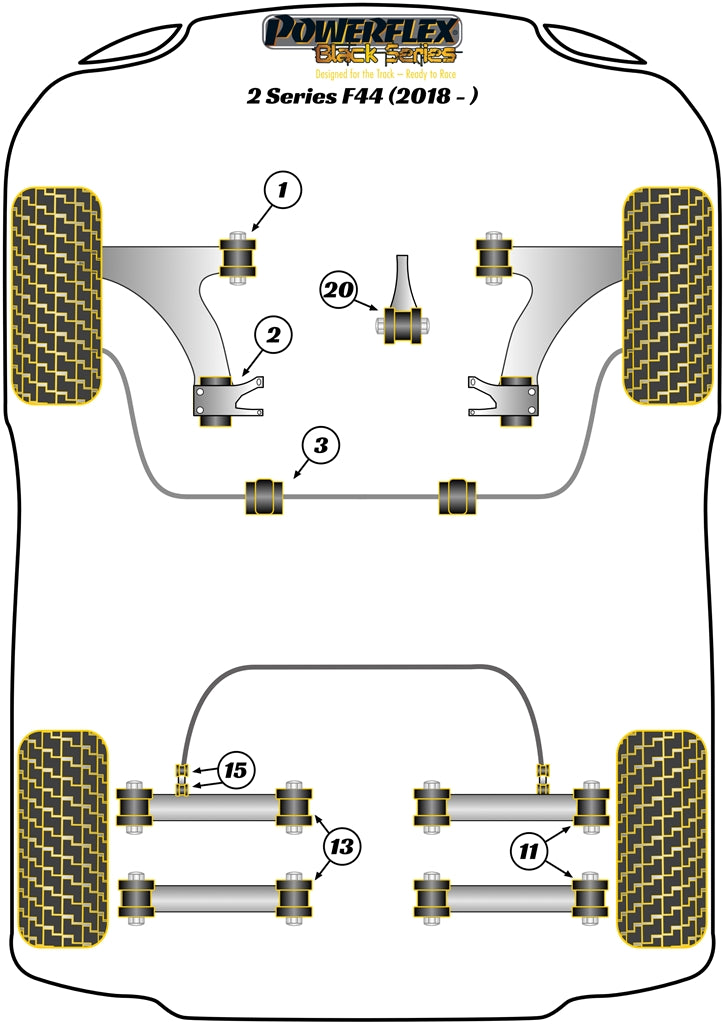 POWERFLEX
Black Series
Designed for the Track – Ready to Race
2 Series F44 (2018 - )

1

20

2

3

15

13

11