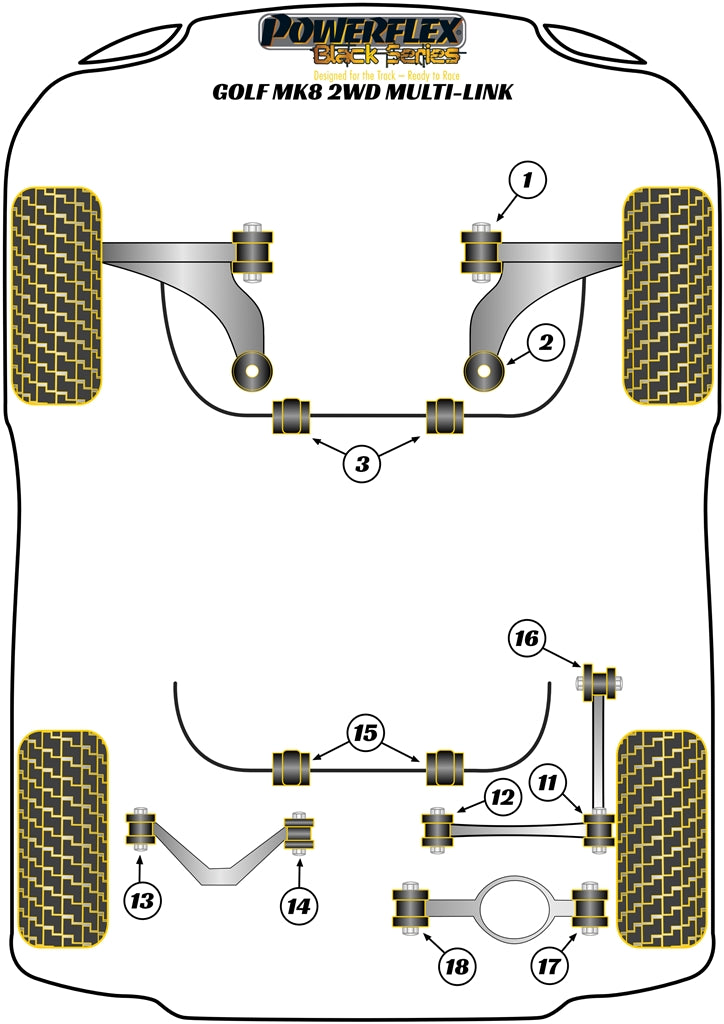 POWERFLEX
Black Series
Designed for the Track – Ready to Race
GOLF MK8 2WD MULTI-LINK

1
2
3
16
15
12
11
13
14
18
17