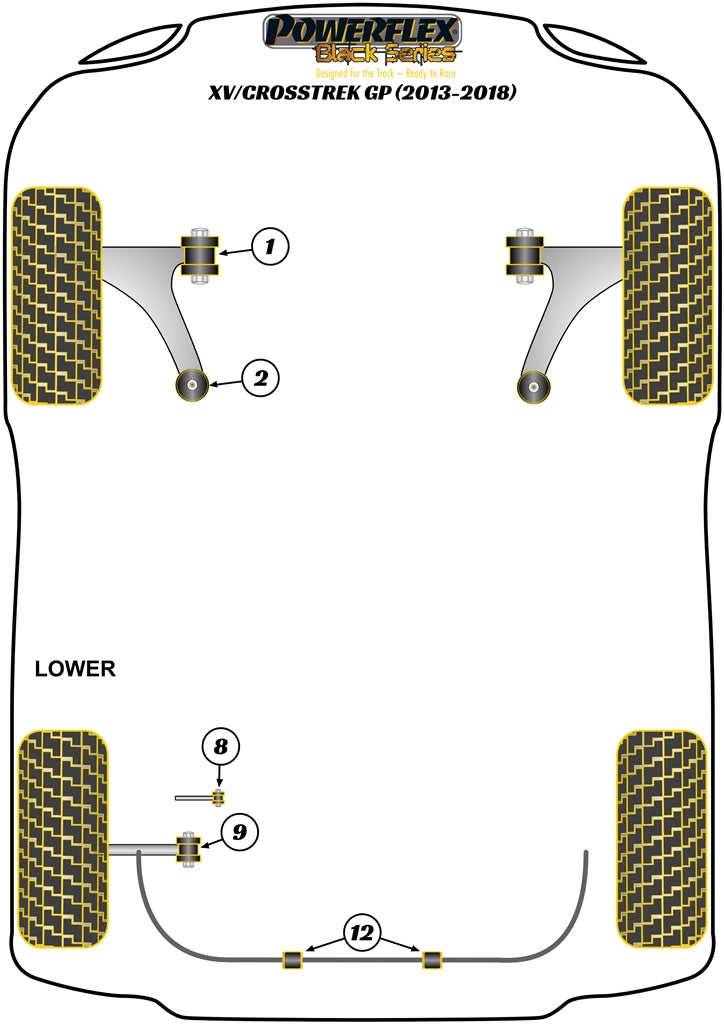 POWERFLEX
Black Series
Designed for the Track – Ready to Race

XV/CROSSTREK GP (2013-2018)

1

2

LOWER

8

9

12