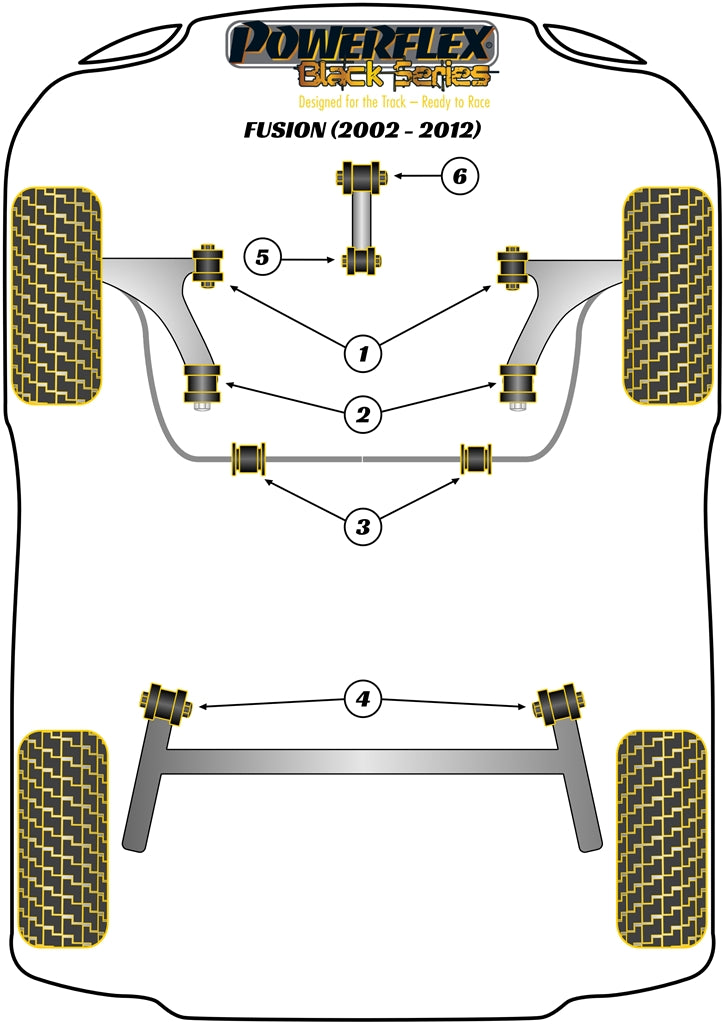 POWERFLEX
Black Series
Designed for the Track – Ready to Race

FUSION (2002 - 2012)

6

5

1

2

3

4